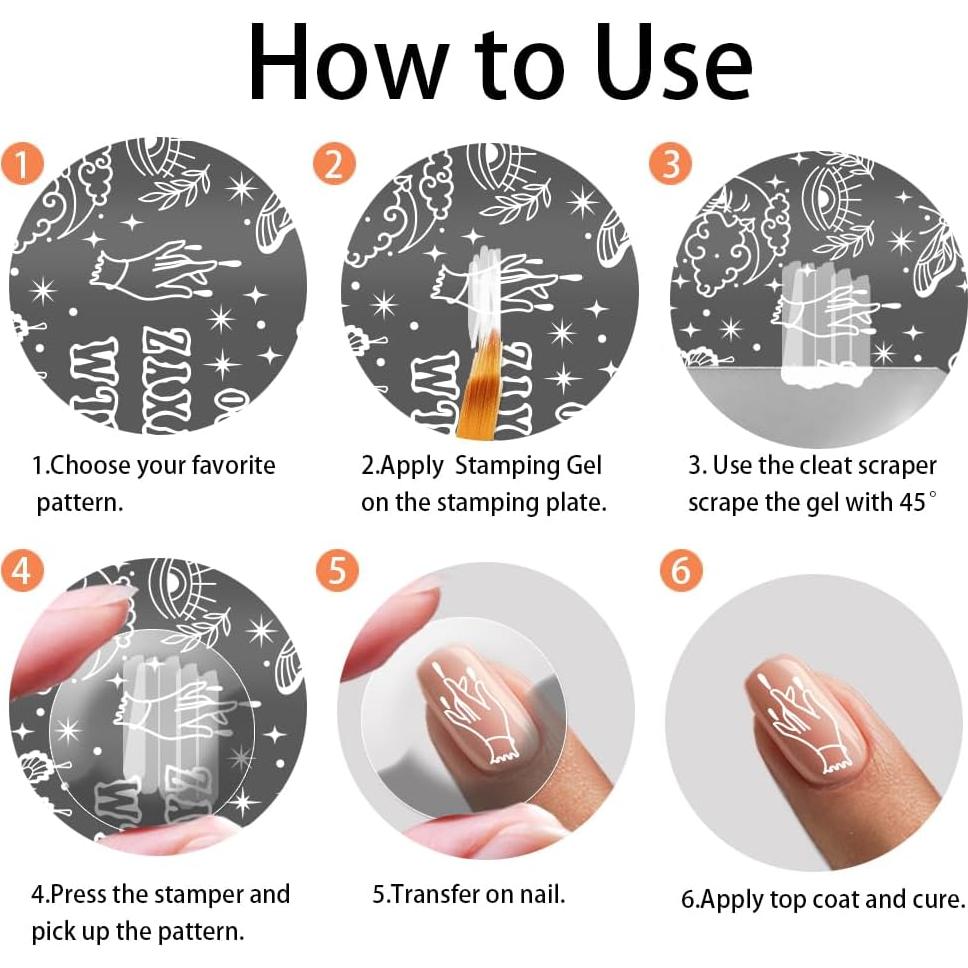 How to Use

1

2

3

1.Choose your favorite pattern.

2.Apply Stamping Gel on the stamping plate.

3. Use the cleat scraper scrape the gel with 45°

4

5

6

4.Press the stamper and pick up the pattern.

5.Transfer on nail.

6.Apply top coat and cure.