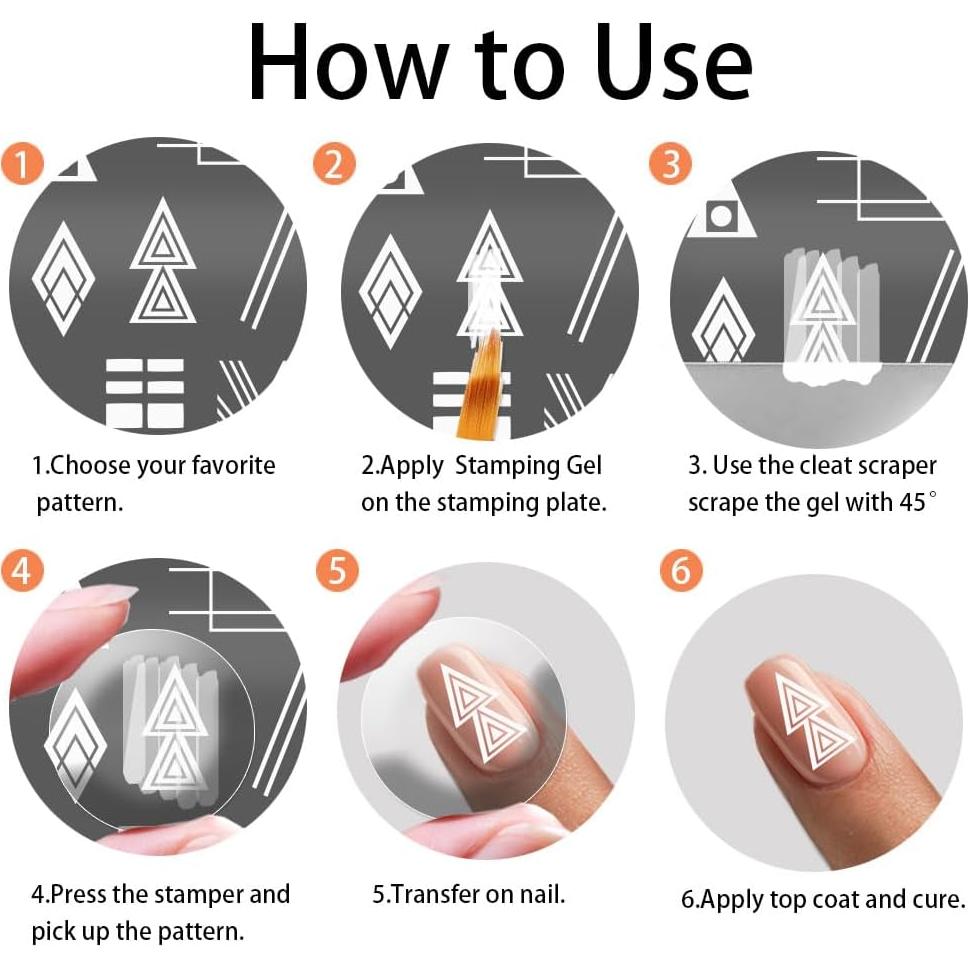 How to Use

1

1.Choose your favorite pattern.

2

2.Apply Stamping Gel on the stamping plate.

3

3. Use the cleat scraper scrape the gel with 45°

4

4.Press the stamper and pick up the pattern.

5

5.Transfer on nail.

6

6.Apply top coat and cure.