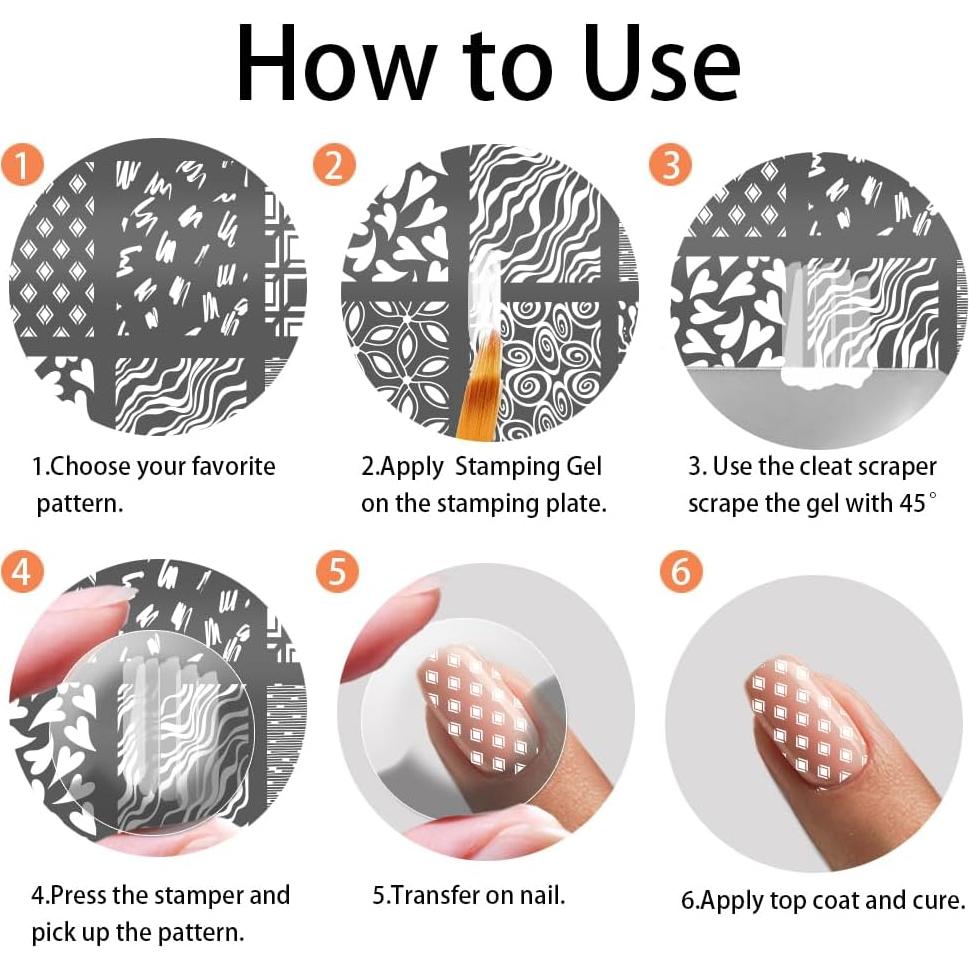 How to Use

1

1.Choose your favorite pattern.

2

2.Apply Stamping Gel on the stamping plate.

3

3. Use the cleat scraper scrape the gel with 45°

4

4.Press the stamper and pick up the pattern.

5

5.Transfer on nail.

6

6.Apply top coat and cure.