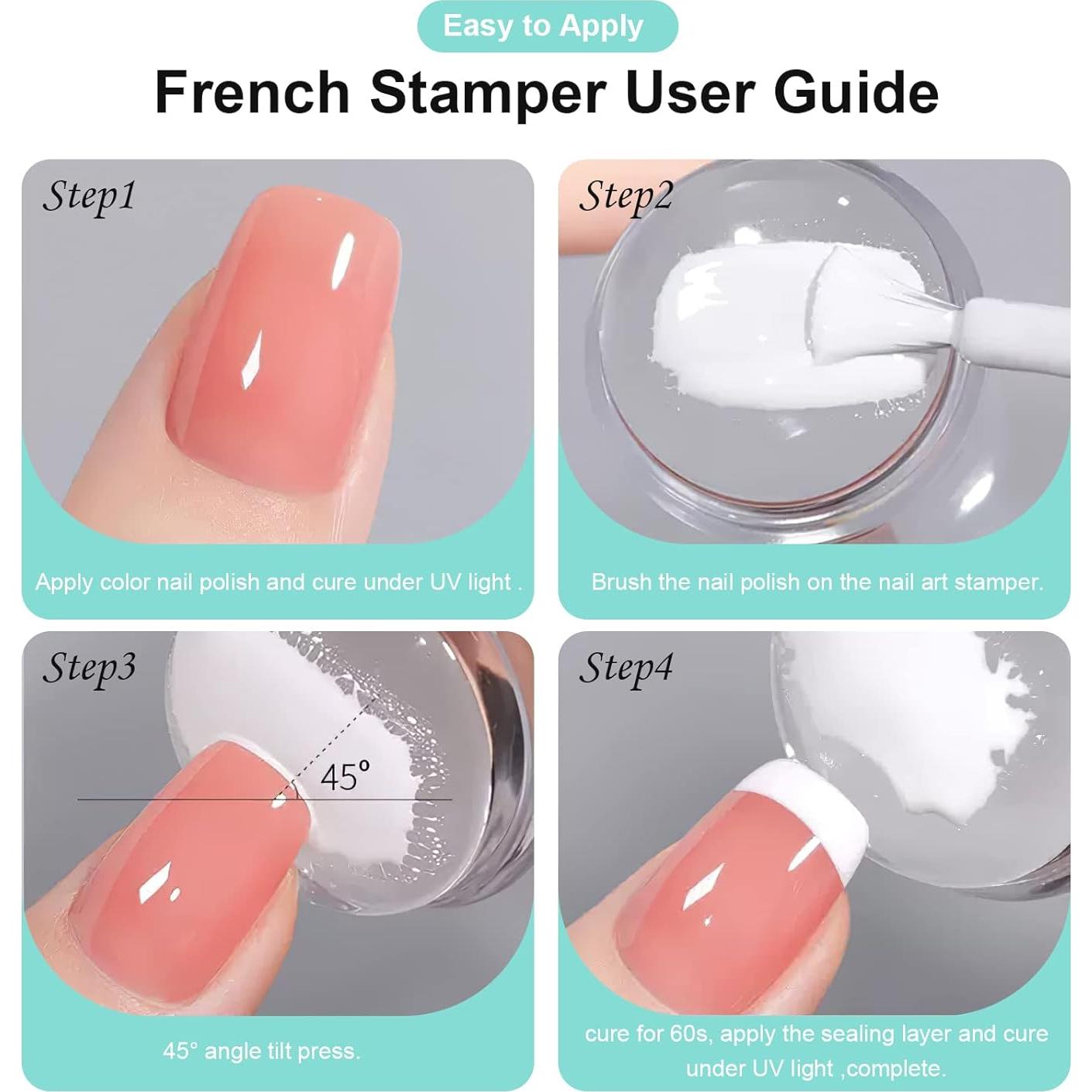 Easy to Apply

French Stamper User Guide

Step1

Apply color nail polish and cure under UV light .

Step2

Brush the nail polish on the nail art stamper.

Step3

45°

45° angle tilt press.

Step4

cure for 60s, apply the sealing layer and cure under UV light ,complete.