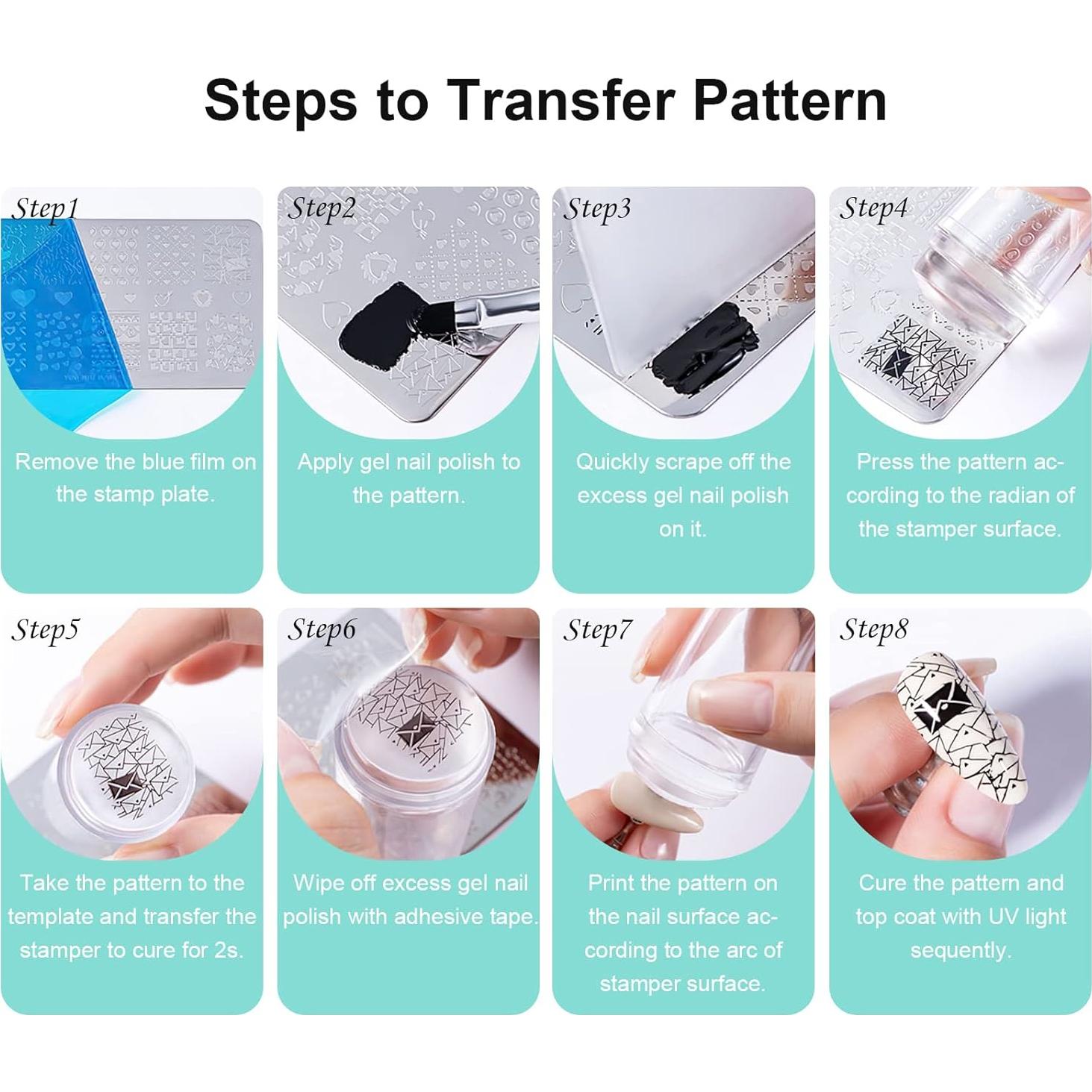 Steps to Transfer Pattern

Step1

Remove the blue film on the stamp plate.

Step2

Apply gel nail polish to the pattern.

Step3

Quickly scrape off the excess gel nail polish on it.

Step4

Press the pattern according to the radian of the stamper surface.

Step5

Take the pattern to the template and transfer the stamper to cure for 2s.

Step6

Wipe off excess gel nail polish with adhesive tape.

Step7

Print the pattern on the nail surface according to the arc of stamper surface.

Step8

Cure the pattern and top coat with UV light sequently.