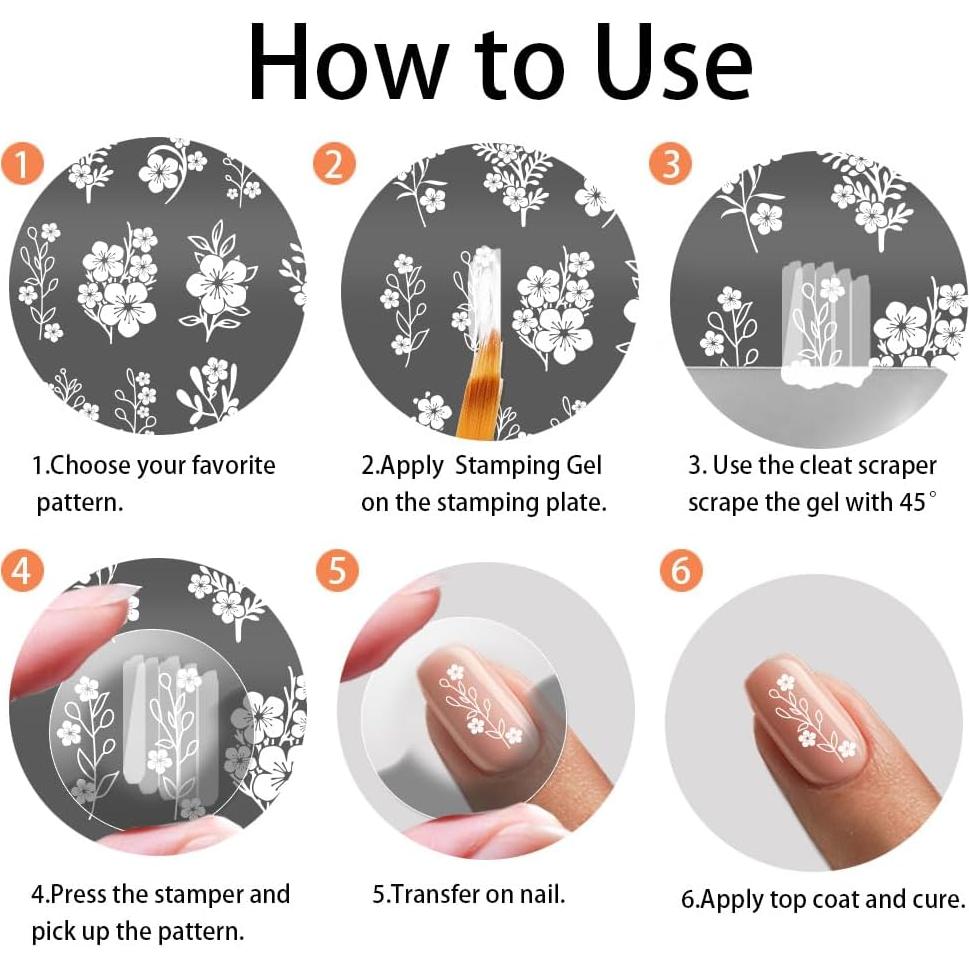 How to Use

1

1.Choose your favorite pattern.

2

2.Apply  Stamping Gel on the stamping plate.

3

3. Use the cleat scraper scrape the gel with 45°

4

4.Press the stamper and pick up the pattern.

5

5.Transfer on nail.

6

6.Apply top coat and cure.