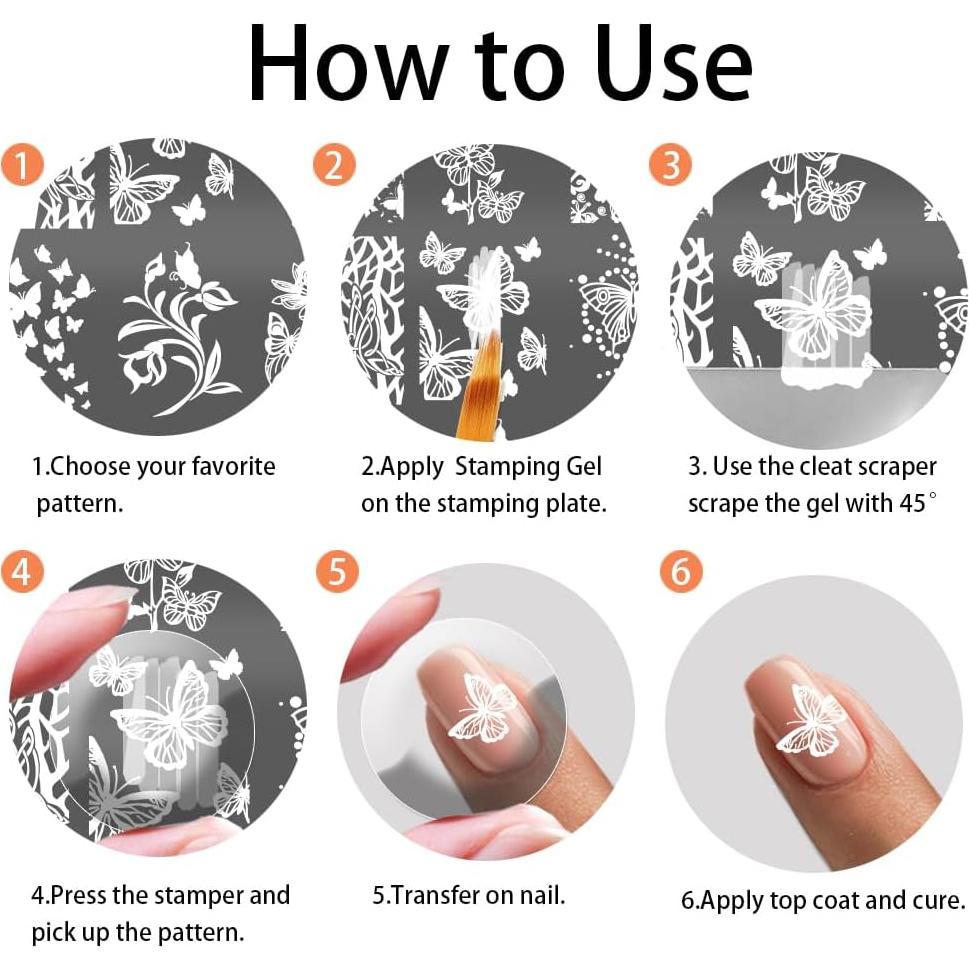 How to Use

1

1.Choose your favorite pattern.

2

2.Apply Stamping Gel on the stamping plate.

3

3. Use the cleat scraper scrape the gel with 45°

4

4.Press the stamper and pick up the pattern.

5

5.Transfer on nail.

6

6.Apply top coat and cure.