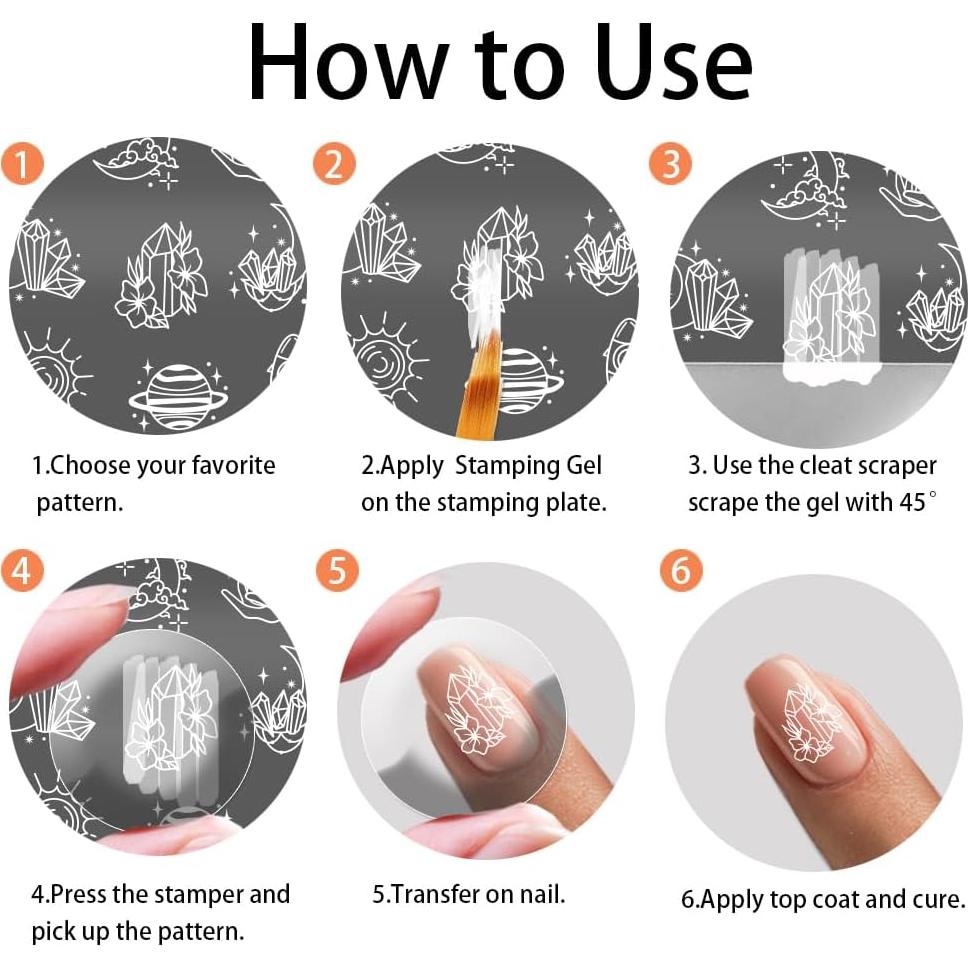 How to Use

1

1.Choose your favorite pattern.

2

2.Apply Stamping Gel on the stamping plate.

3

3. Use the cleat scraper scrape the gel with 45°

4

4.Press the stamper and pick up the pattern.

5

5.Transfer on nail.

6

6.Apply top coat and cure.