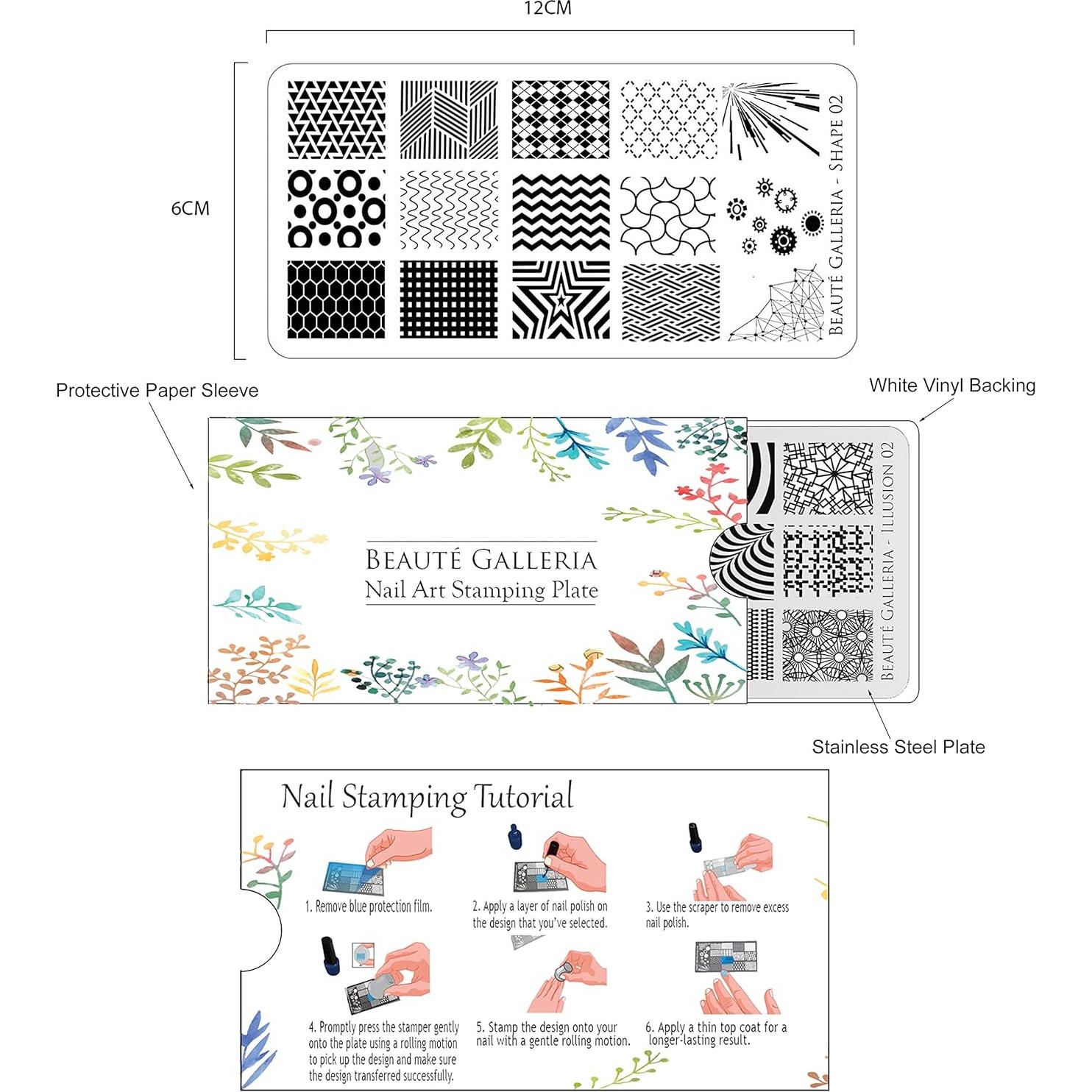 12CM

6CM

BEAUTÉ GALLERIA - SHAPE 02

Protective Paper Sleeve

White Vinyl Backing

BEAUTÉ GALLERIA
Nail Art Stamping Plate

BEAUTÉ GALLERIA - ILLUSION 02

Stainless Steel Plate

Nail Stamping Tutorial

1. Remove blue protection film.

2. Apply a layer of nail polish on the design that you've selected.

3. Use the scraper to remove excess nail polish.

4. Promptly press the stamper gently onto the plate using a rolling motion to pick up the design and make sure the design transferred successfully.

5. Stamp the design onto your nail with a gentle rolling motion.

6. Apply a thin top coat for a longer-lasting result.