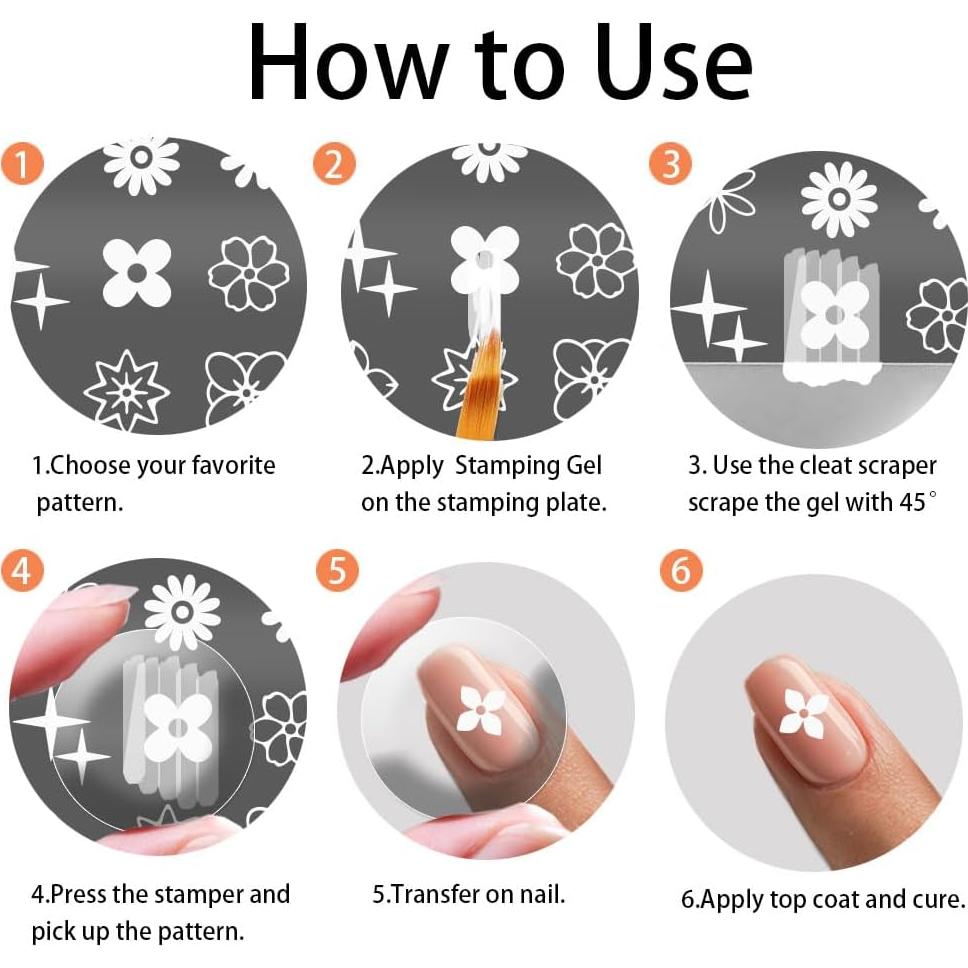 How to Use

1

1.Choose your favorite pattern.

2

2.Apply Stamping Gel on the stamping plate.

3

3. Use the cleat scraper scrape the gel with 45°

4

4.Press the stamper and pick up the pattern.

5

5.Transfer on nail.

6

6.Apply top coat and cure.