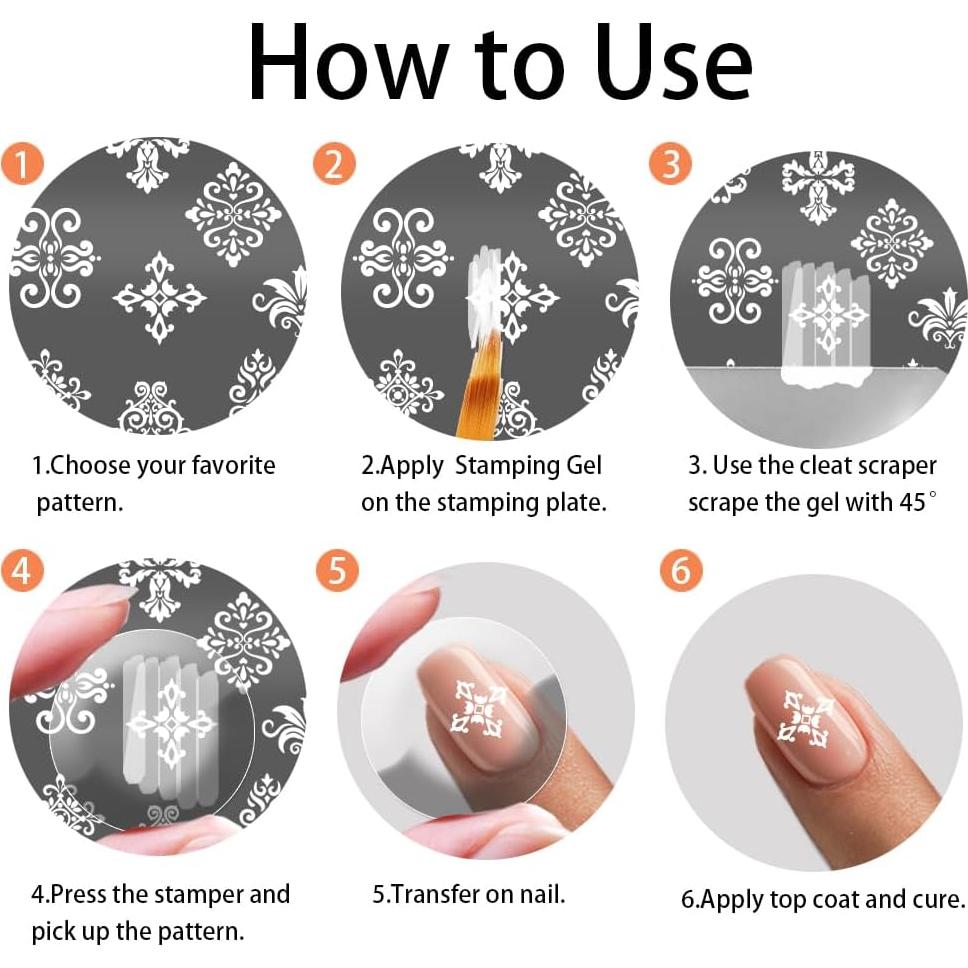 How to Use

1

1.Choose your favorite pattern.

2

2.Apply  Stamping Gel on the stamping plate.

3

3. Use the cleat scraper scrape the gel with 45°

4

4.Press the stamper and pick up the pattern.

5

5.Transfer on nail.

6

6.Apply top coat and cure.