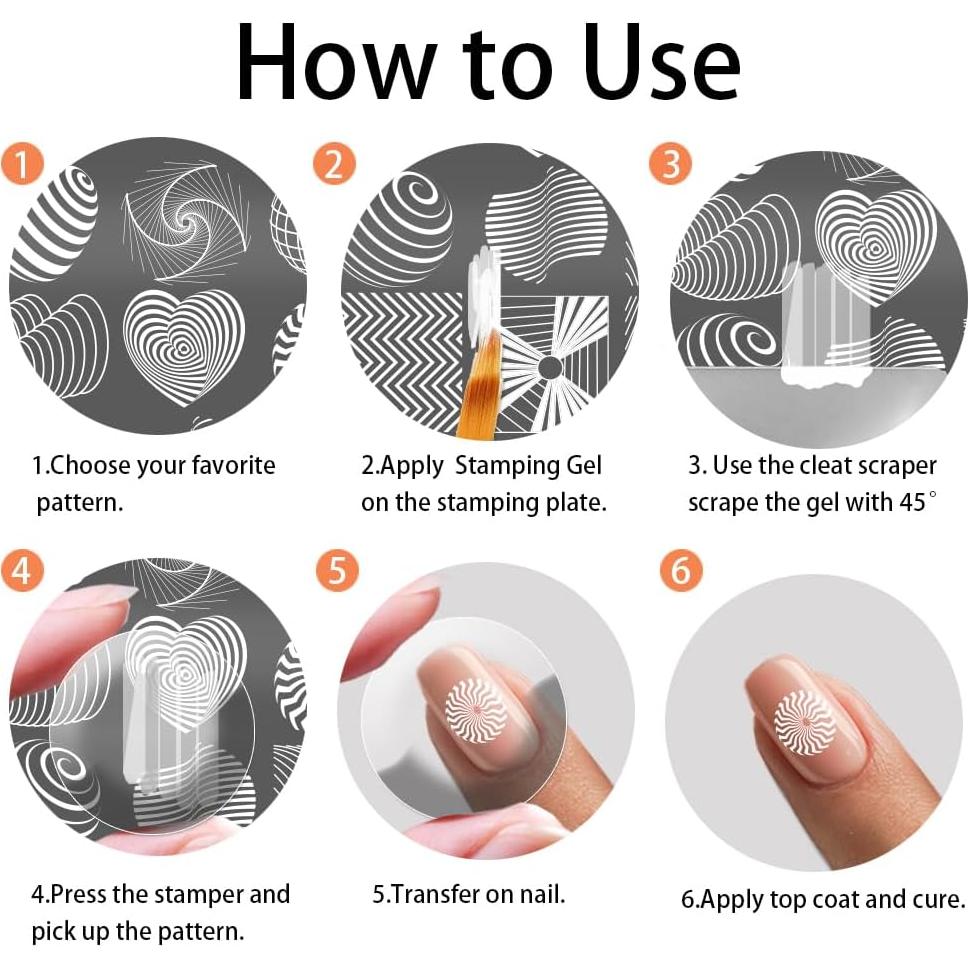 How to Use

1

1.Choose your favorite pattern.

2

2.Apply  Stamping Gel on the stamping plate.

3

3. Use the cleat scraper scrape the gel with 45°

4

4.Press the stamper and pick up the pattern.

5

5.Transfer on nail.

6

6.Apply top coat and cure.