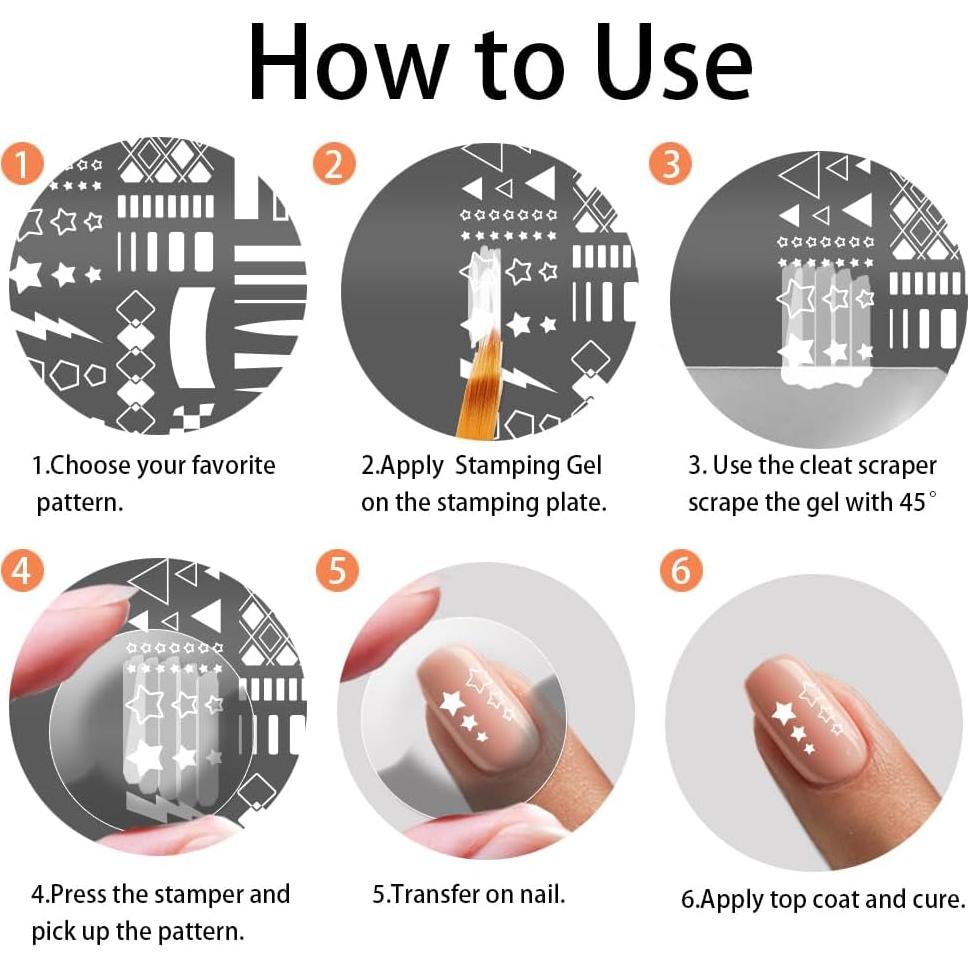 How to Use

1

1.Choose your favorite pattern.

2

2.Apply  Stamping Gel on the stamping plate.

3

3. Use the cleat scraper scrape the gel with 45°

4

4.Press the stamper and pick up the pattern.

5

5.Transfer on nail.

6

6.Apply top coat and cure.