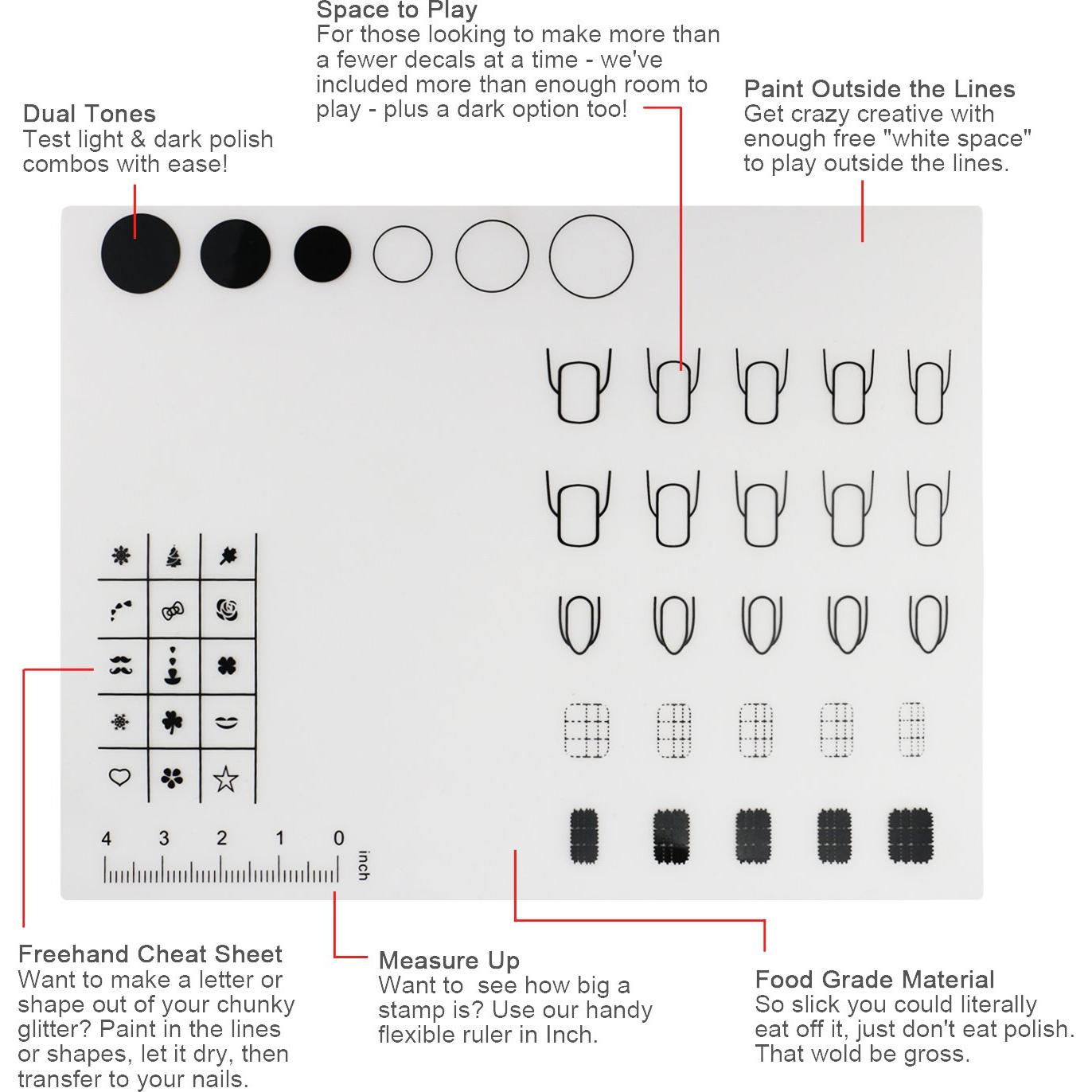 Space to Play
For those looking to make more than a fewer decals at a time - we've included more than enough room to play - plus a dark option too!

Dual Tones
Test light & dark polish combos with ease!

Paint Outside the Lines
Get crazy creative with enough free "white space" to play outside the lines.

4 3 2 1 0 inch

Freehand Cheat Sheet
Want to make a letter or shape out of your chunky glitter? Paint in the lines or shapes, let it dry, then transfer to your nails.

Measure Up
Want to see how big a stamp is? Use our handy flexible ruler in Inch.

Food Grade Material
So slick you could literally eat off it, just don't eat polish. That wold be gross.