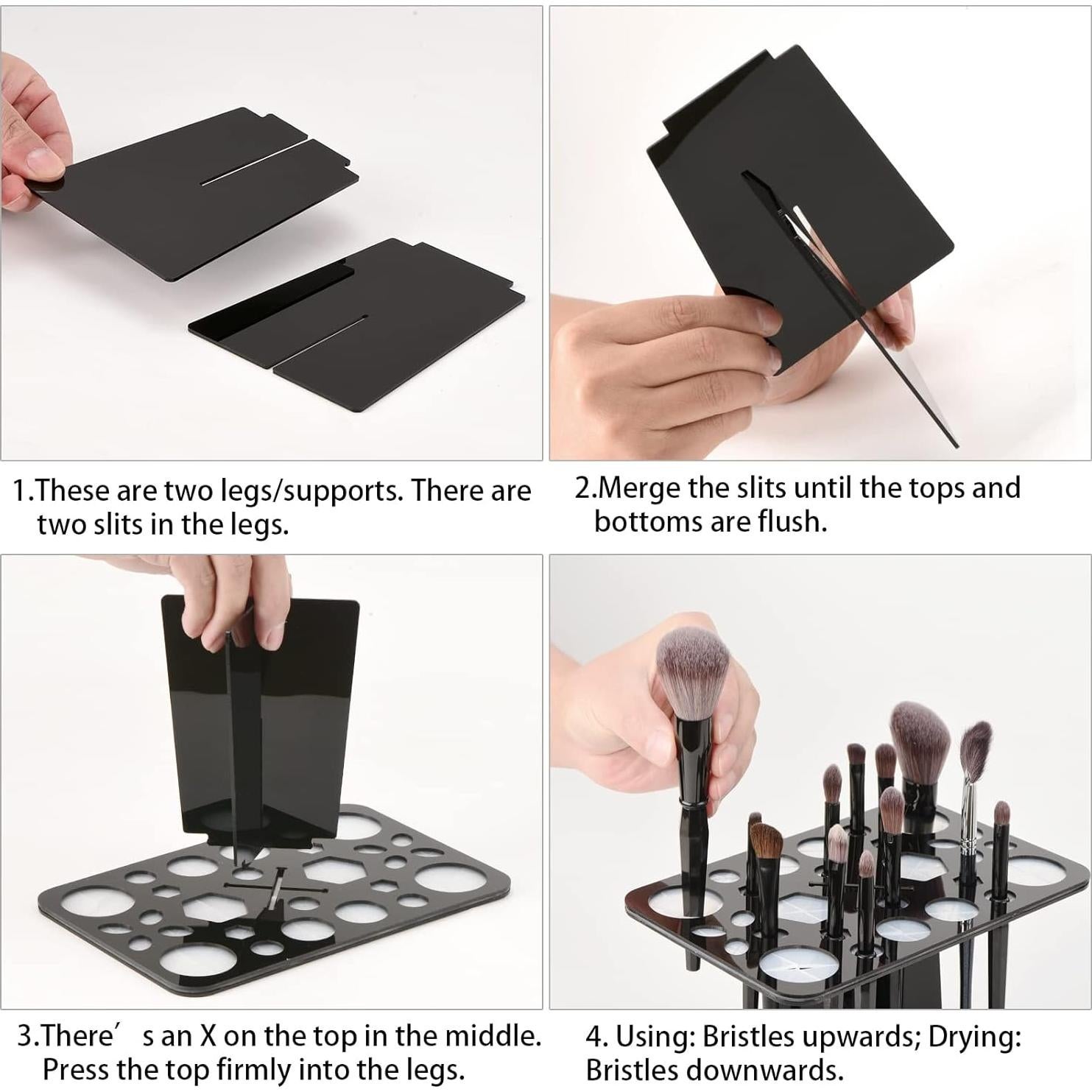 1.These are two legs/supports. There are two slits in the legs.

2.Merge the slits until the tops and bottoms are flush.

3.There′ s an X on the top in the middle. Press the top firmly into the legs.

4. Using: Bristles upwards; Drying: Bristles downwards.