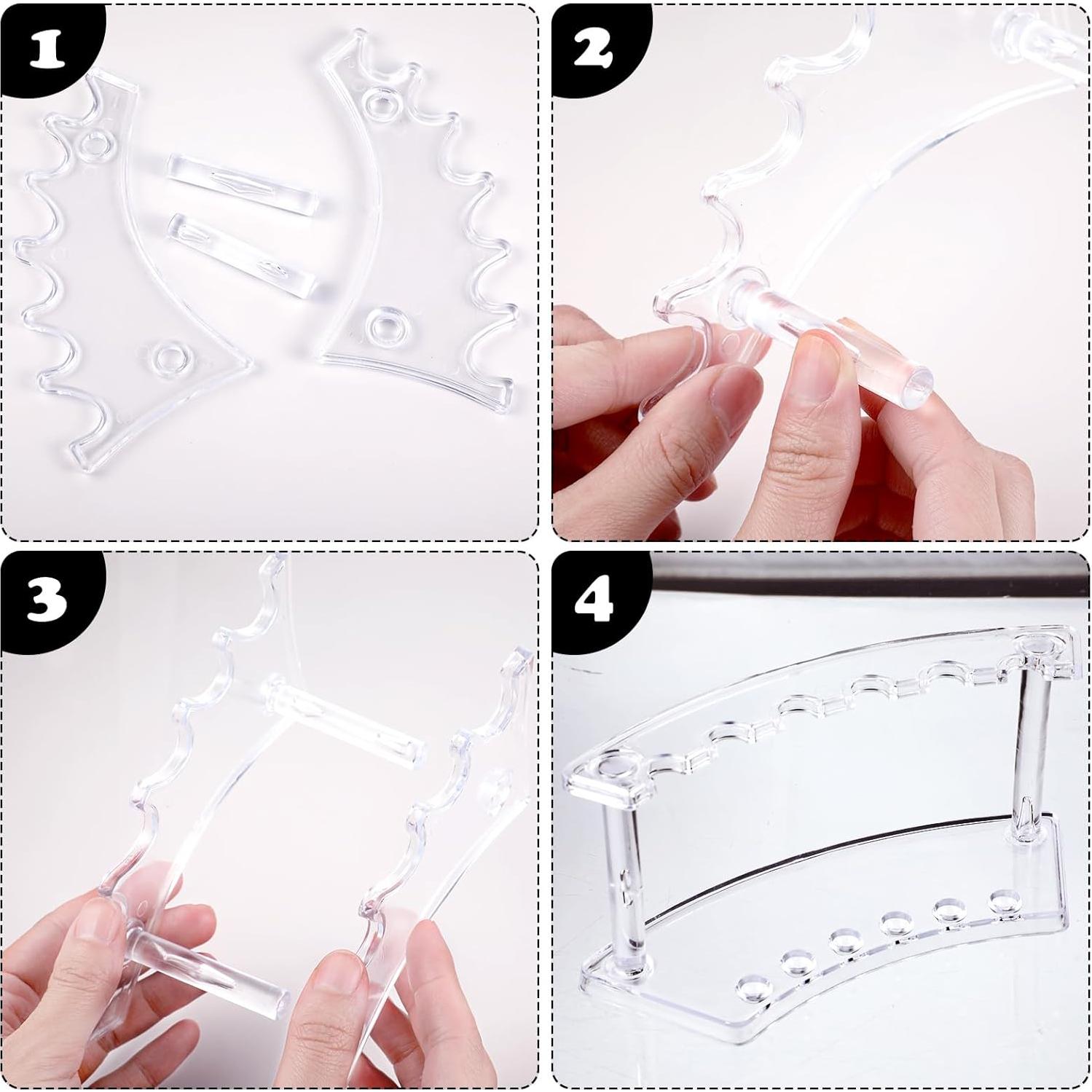 1

2

3

4