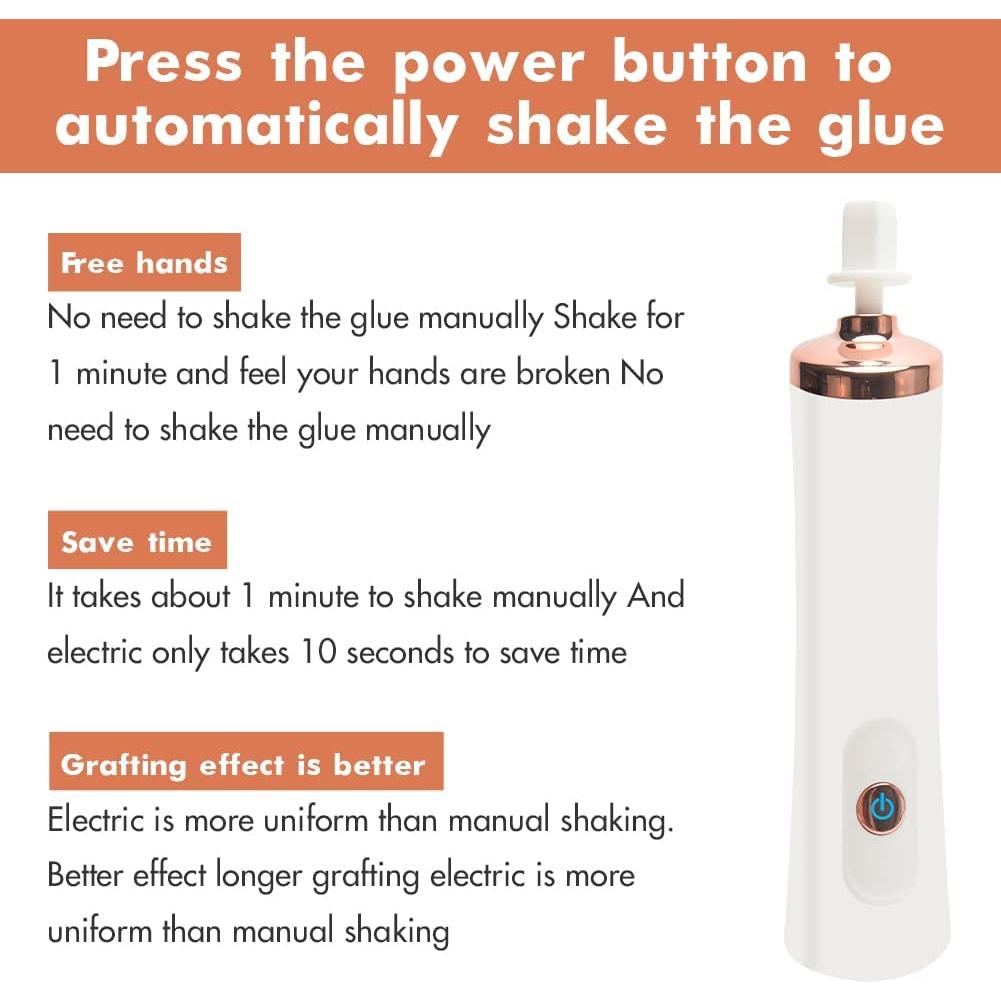 Press the power button to automatically shake the glue

Free hands

No need to shake the glue manually Shake for 1 minute and feel your hands are broken No need to shake the glue manually

Save time

It takes about 1 minute to shake manually And electric only takes 10 seconds to save time

Grafting effect is better

Electric is more uniform than manual shaking. Better effect longer grafting electric is more uniform than manual shaking