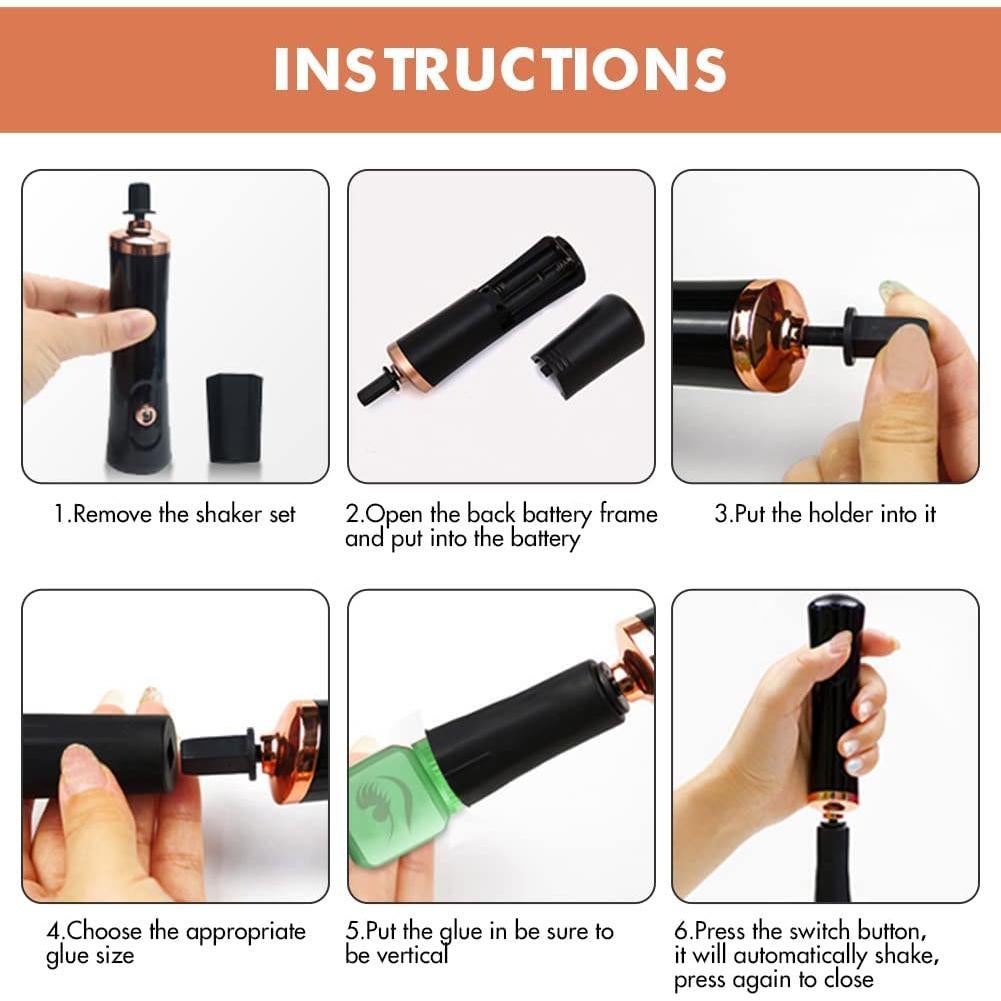 INSTRUCTIONS

1.Remove the shaker set

2.Open the back battery frame and put into the battery

3.Put the holder into it

4.Choose the appropriate glue size

5.Put the glue in be sure to be vertical

6.Press the switch button, it will automatically shake, press again to close