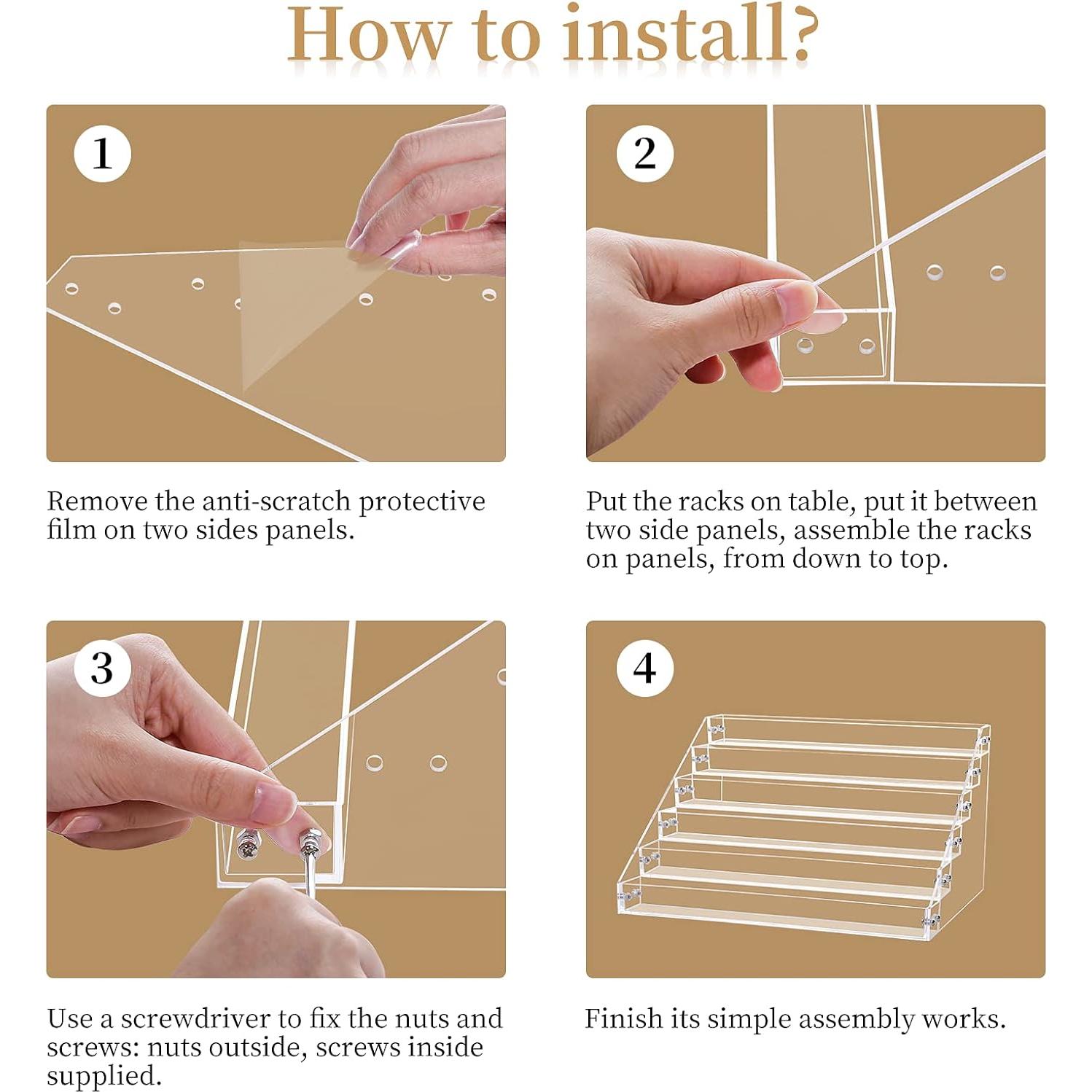 How to install?

1

Remove the anti-scratch protective film on two sides panels.

2

Put the racks on table, put it between two side panels, assemble the racks on panels, from down to top.

3

Use a screwdriver to fix the nuts and screws: nuts outside, screws inside supplied.

4

Finish its simple assembly works.