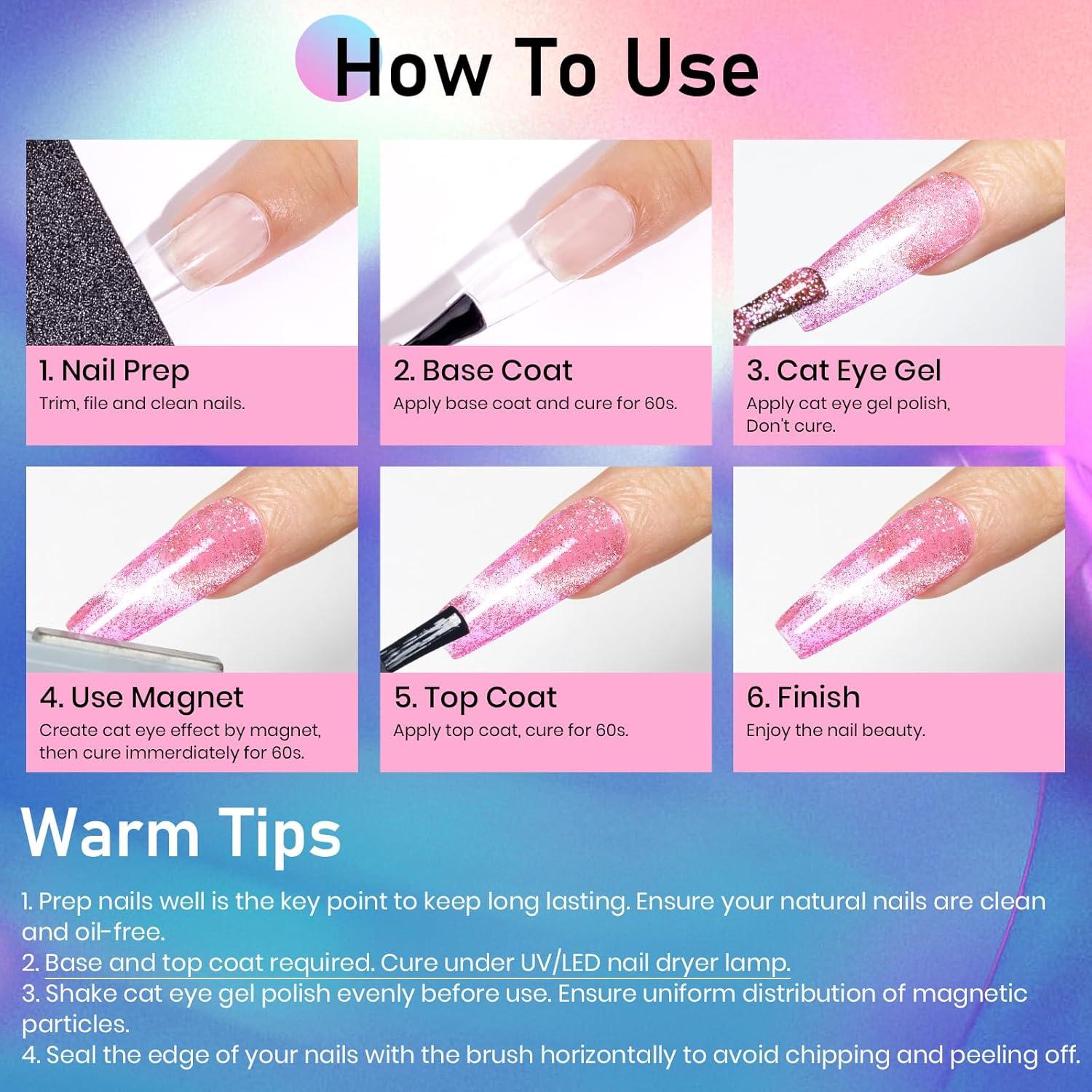 How To Use

1. Nail Prep
Trim, file and clean nails.

2. Base Coat
Apply base coat and cure for 60s.

3. Cat Eye Gel
Apply cat eye gel polish, Don't cure.

4. Use Magnet
Create cat eye effect by magnet, then cure immerdiately for 60s.

5. Top Coat
Apply top coat, cure for 60s.

6. Finish
Enjoy the nail beauty.

Warm Tips

1. Prep nails well is the key point to keep long lasting. Ensure your natural nails are clean and oil-free.
2. Base and top coat required. Cure under UV/LED nail dryer lamp.
3. Shake cat eye gel polish evenly before use. Ensure uniform distribution of magnetic particles.
4. Seal the edge of your nails with the brush horizontally to avoid chipping and peeling off.