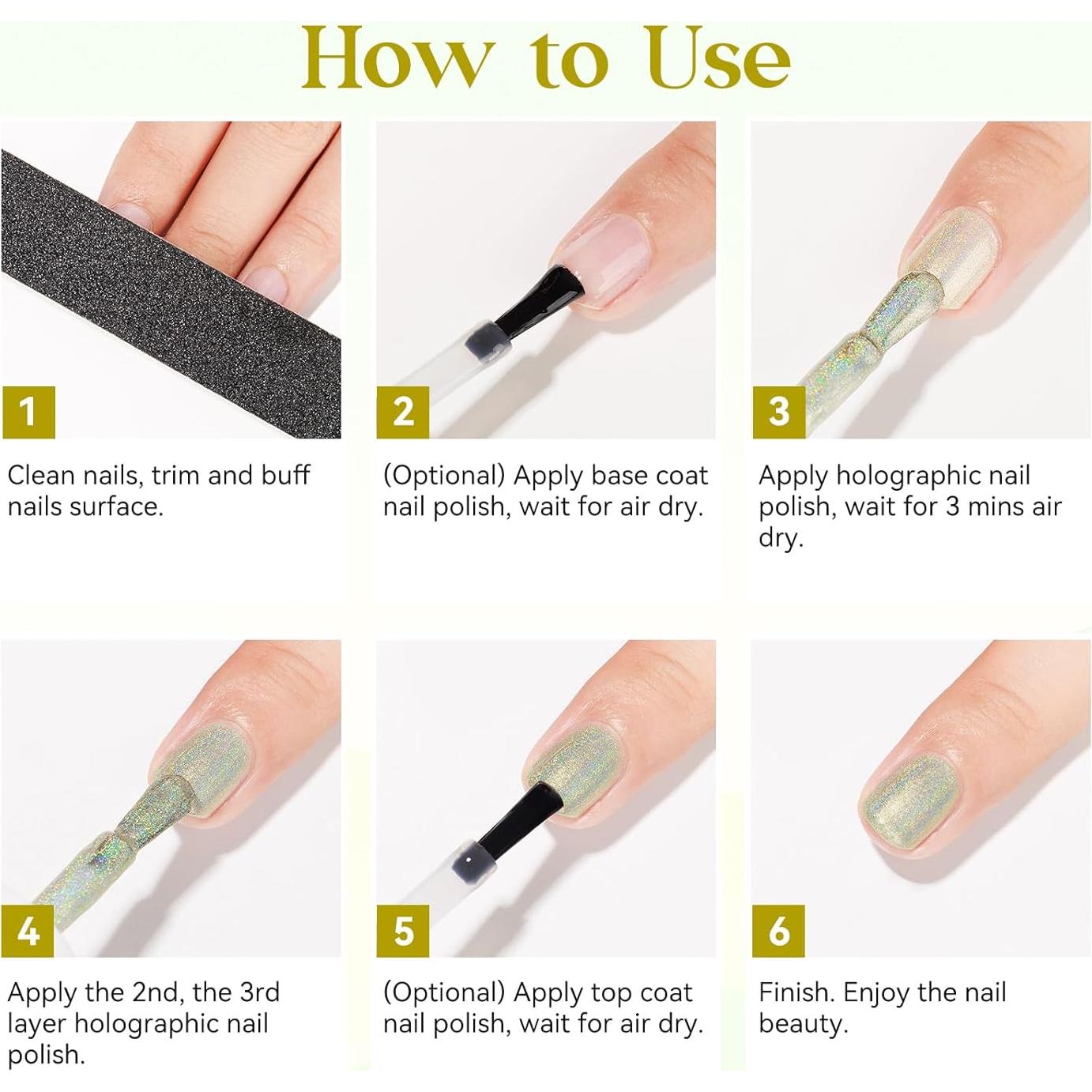 How to Use

1

Clean nails, trim and buff nails surface.

2

(Optional) Apply base coat nail polish, wait for air dry.

3

Apply holographic nail polish, wait for 3 mins air dry.

4

Apply the 2nd, the 3rd layer holographic nail polish.

5

(Optional) Apply top coat nail polish, wait for air dry.

6

Finish. Enjoy the nail beauty.