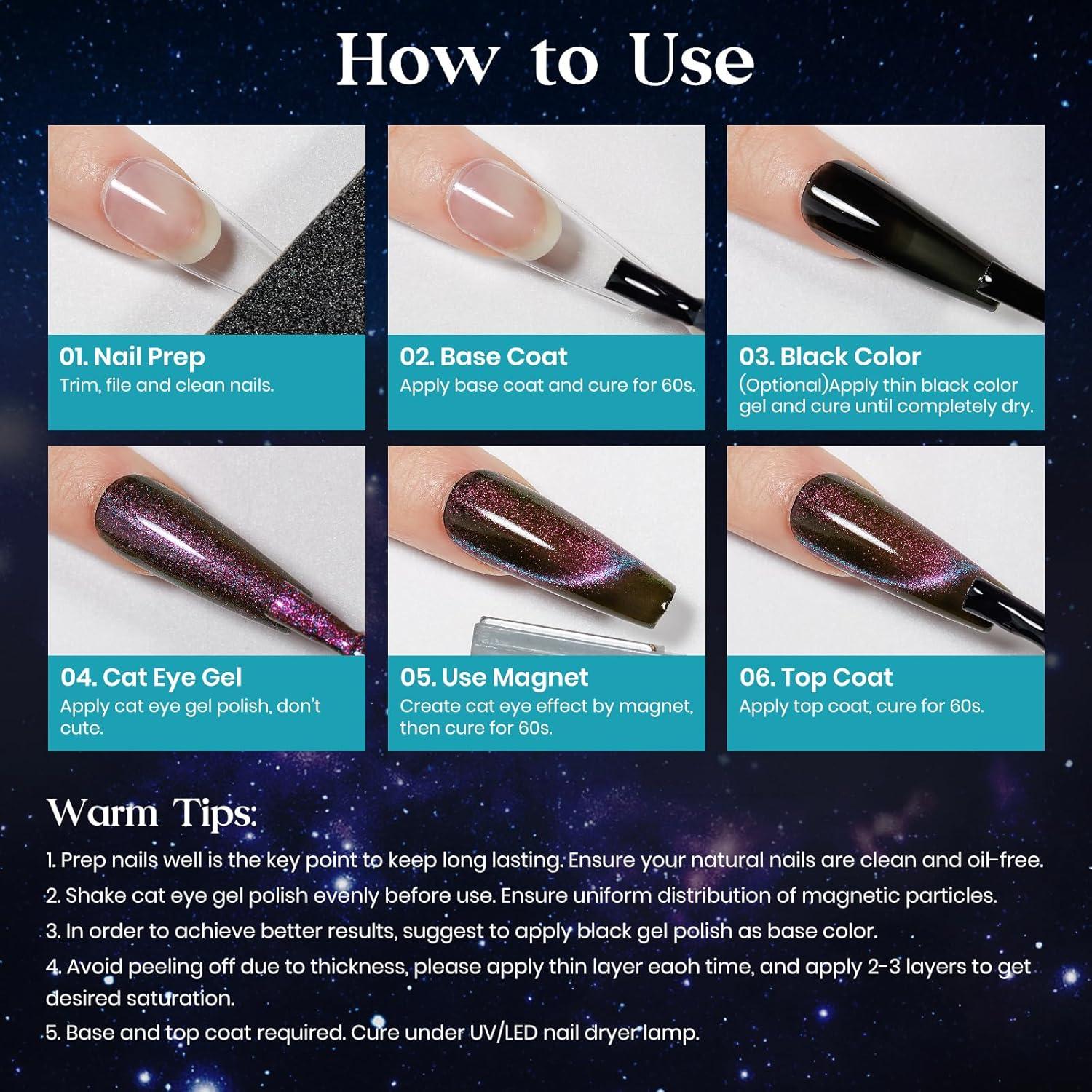 How to Use

01. Nail Prep
Trim, file and clean nails.

02. Base Coat
Apply base coat and cure for 60s.

03. Black Color
(Optional)Apply thin black color gel and cure until completely dry.

04. Cat Eye Gel
Apply cat eye gel polish, don't cute.

05. Use Magnet
Create cat eye effect by magnet, then cure for 60s.

06. Top Coat
Apply top coat, cure for 60s.

Warm Tips:
1. Prep nails well is the key point to keep long lasting. Ensure your natural nails are clean and oil-free.
2. Shake cat eye gel polish evenly before use. Ensure uniform distribution of magnetic particles.
3. In order to achieve better results, suggest to apply black gel polish as base color.
4. Avoid peeling off due to thickness, please apply thin layer eaoh time, and apply 2-3 layers to get desired saturation.
5. Base and top coat required. Cure under UV/LED nail dryer lamp.