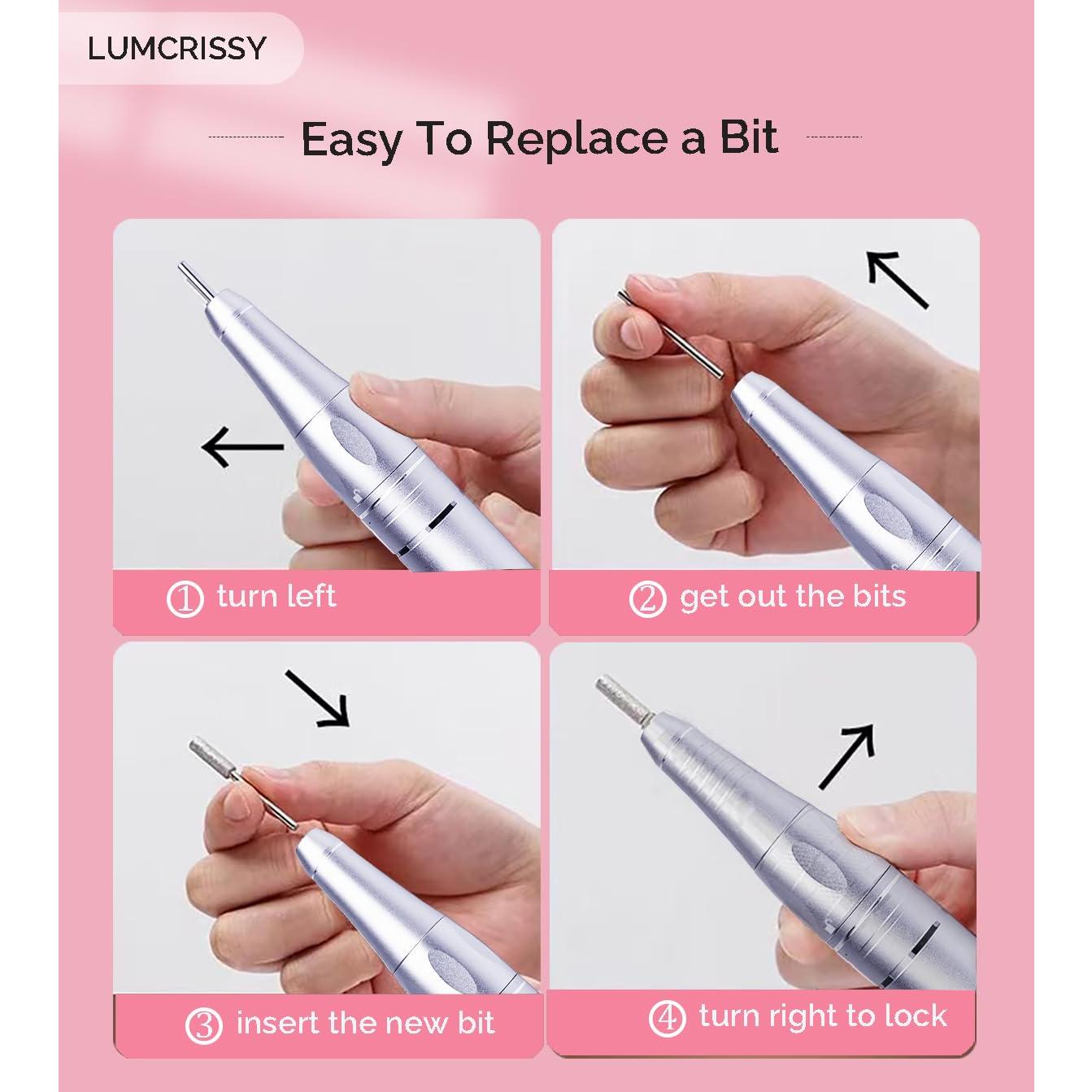 LUMCRISSY

Easy To Replace a Bit

① turn left

② get out the bits

③ insert the new bit

④ turn right to lock