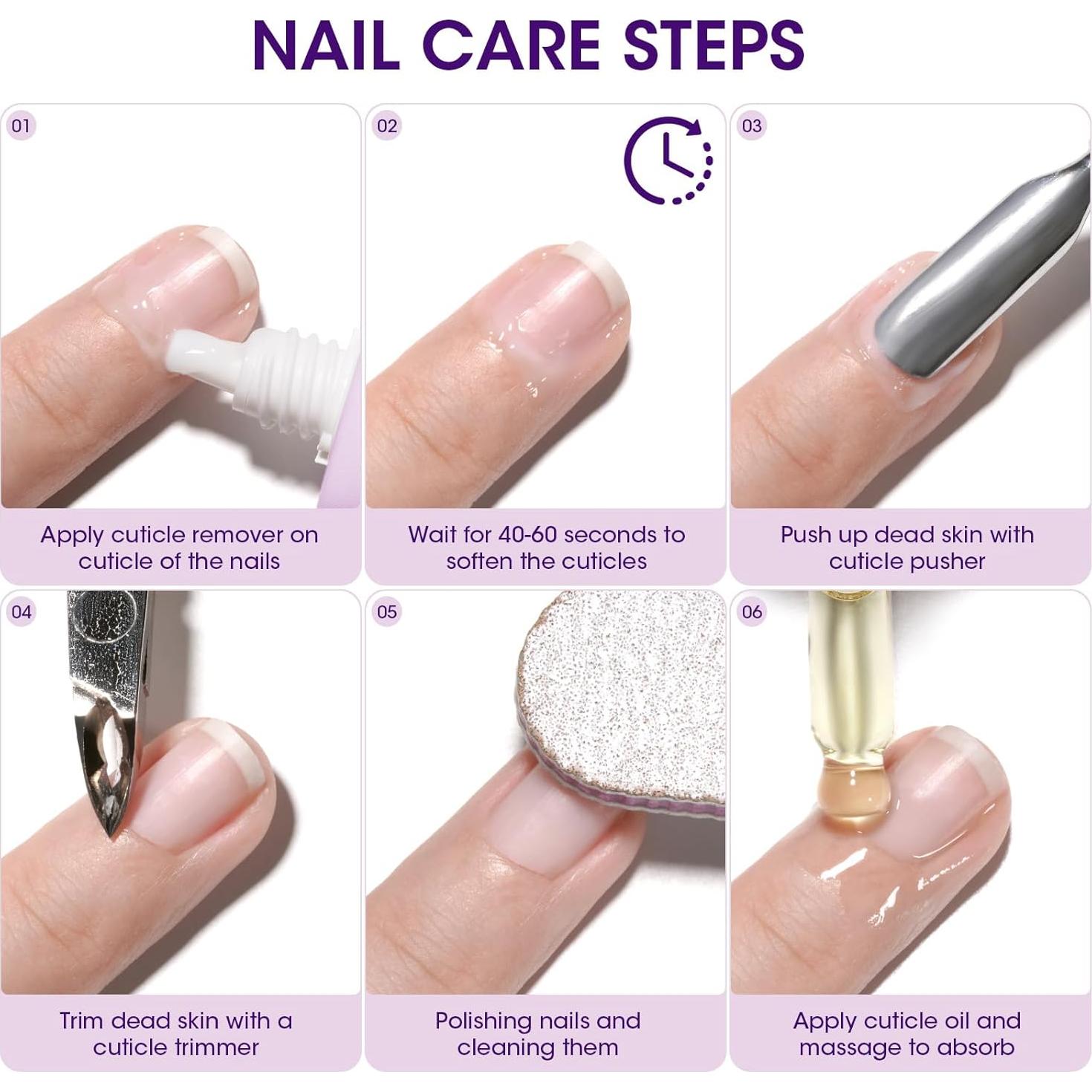 NAIL CARE STEPS

01

Apply cuticle remover on cuticle of the nails

02

Wait for 40-60 seconds to soften the cuticles

03

Push up dead skin with cuticle pusher

04

Trim dead skin with a cuticle trimmer

05

Polishing nails and cleaning them

06

Apply cuticle oil and massage to absorb