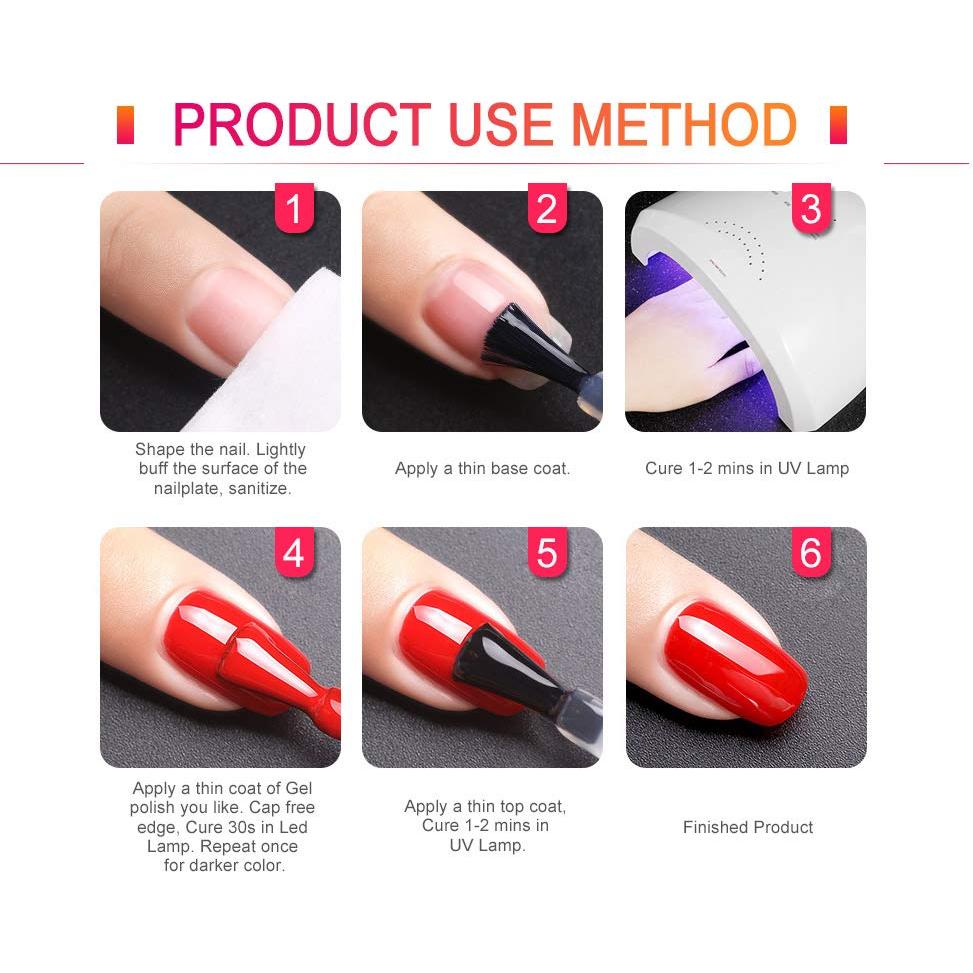 PRODUCT USE METHOD

1
Shape the nail. Lightly buff the surface of the nailplate, sanitize.

2
Apply a thin base coat.

3
Cure 1-2 mins in UV Lamp

4
Apply a thin coat of Gel polish you like. Cap free edge, Cure 30s in Led Lamp. Repeat once for darker color.

5
Apply a thin top coat, Cure 1-2 mins in UV Lamp.

6
Finished Product