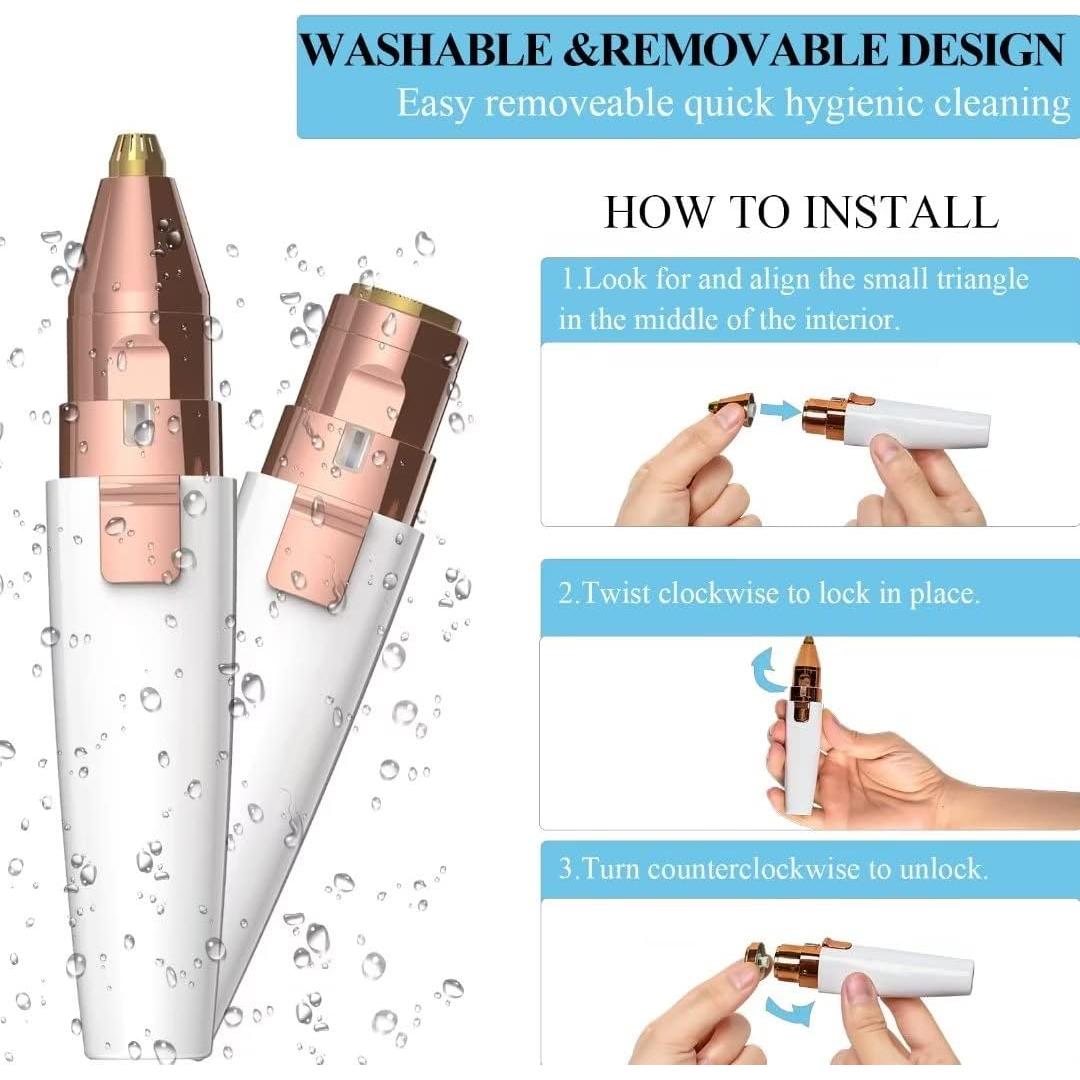 WASHABLE &REMOVABLE DESIGN
Easy removeable quick hygienic cleaning

HOW TO INSTALL

1.Look for and align the small triangle in the middle of the interior.

2.Twist clockwise to lock in place.

3.Turn counterclockwise to unlock.