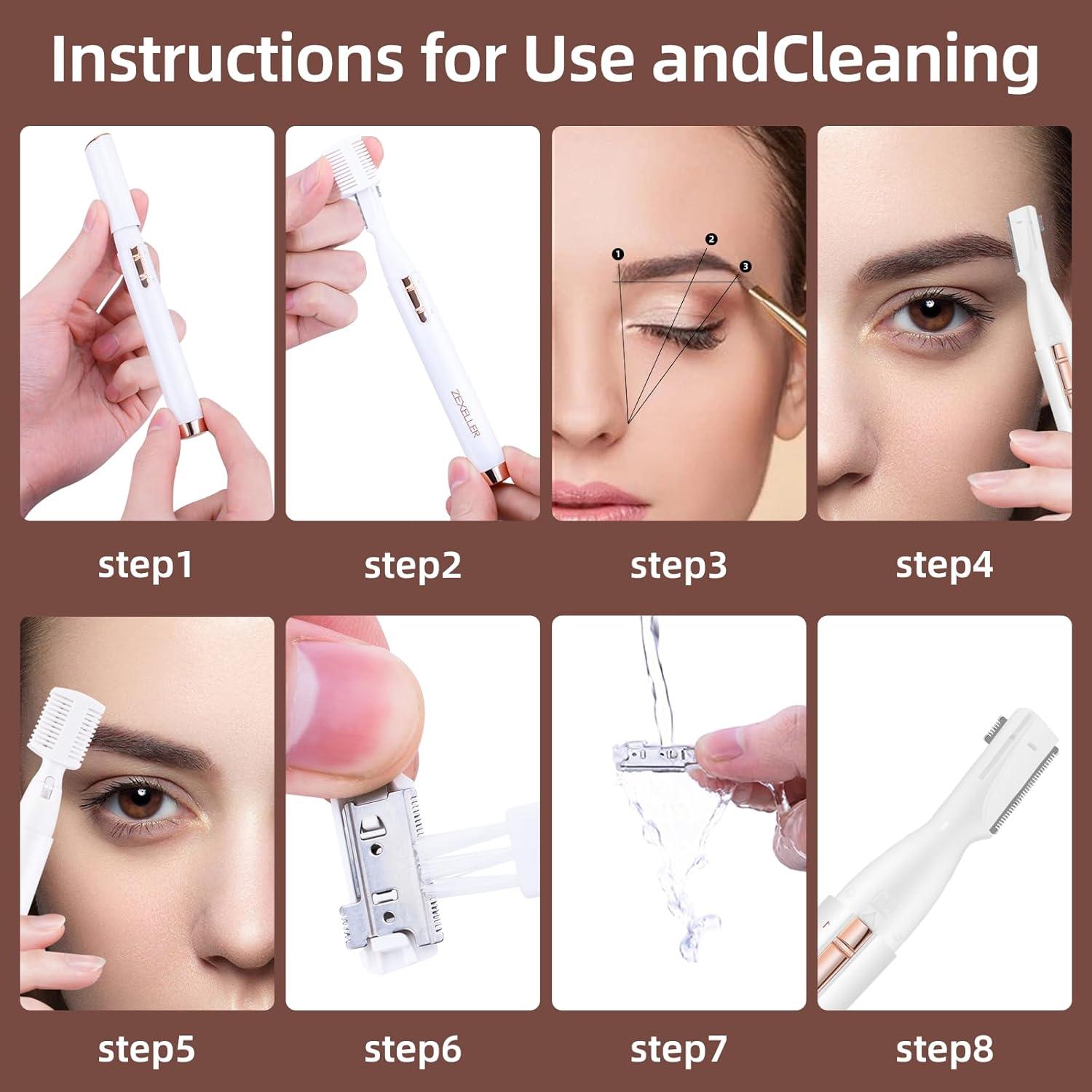 Instructions for Use andCleaning

ZEXELLER

1
2
3

step1

step2

step3

step4

step5

step6

step7

step8