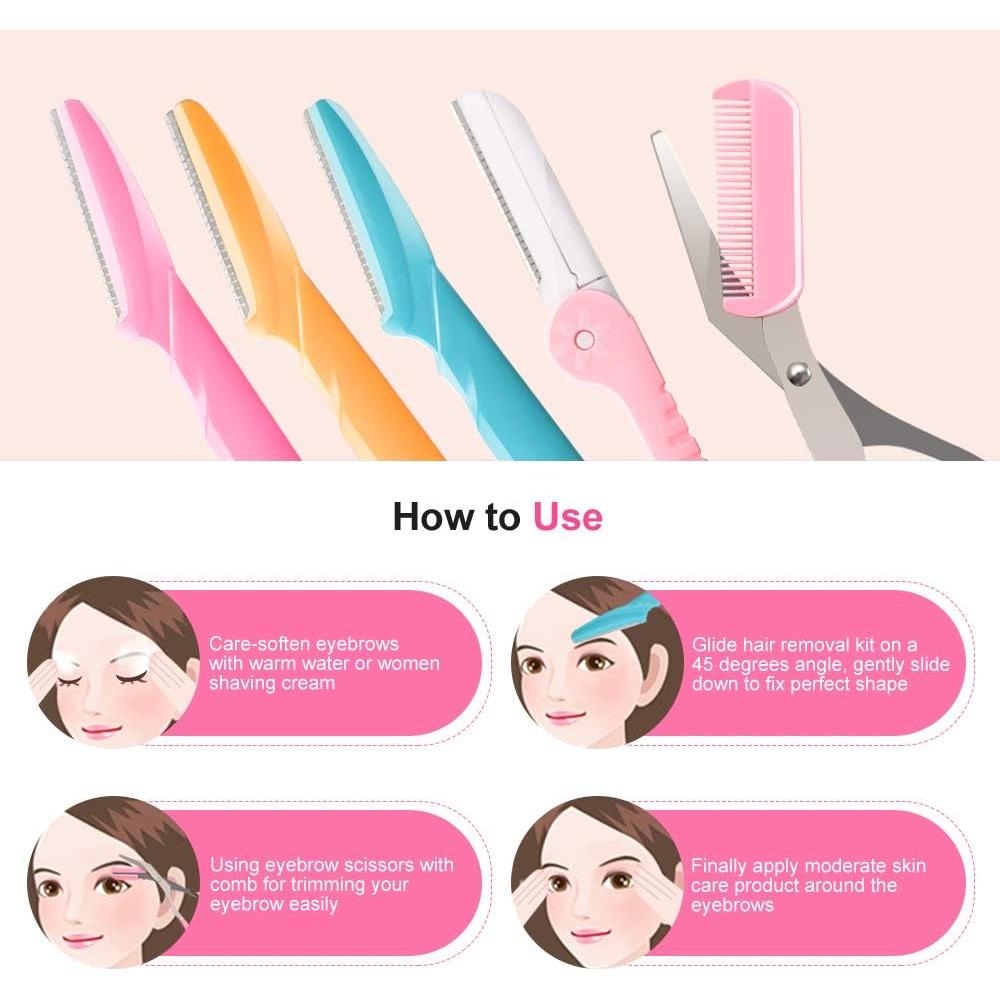 How to Use

Care-soften eyebrows with warm water or women shaving cream

Glide hair removal kit on a 45 degrees angle, gently slide down to fix perfect shape

Using eyebrow scissors with comb for trimming your eyebrow easily

Finally apply moderate skin care product around the eyebrows