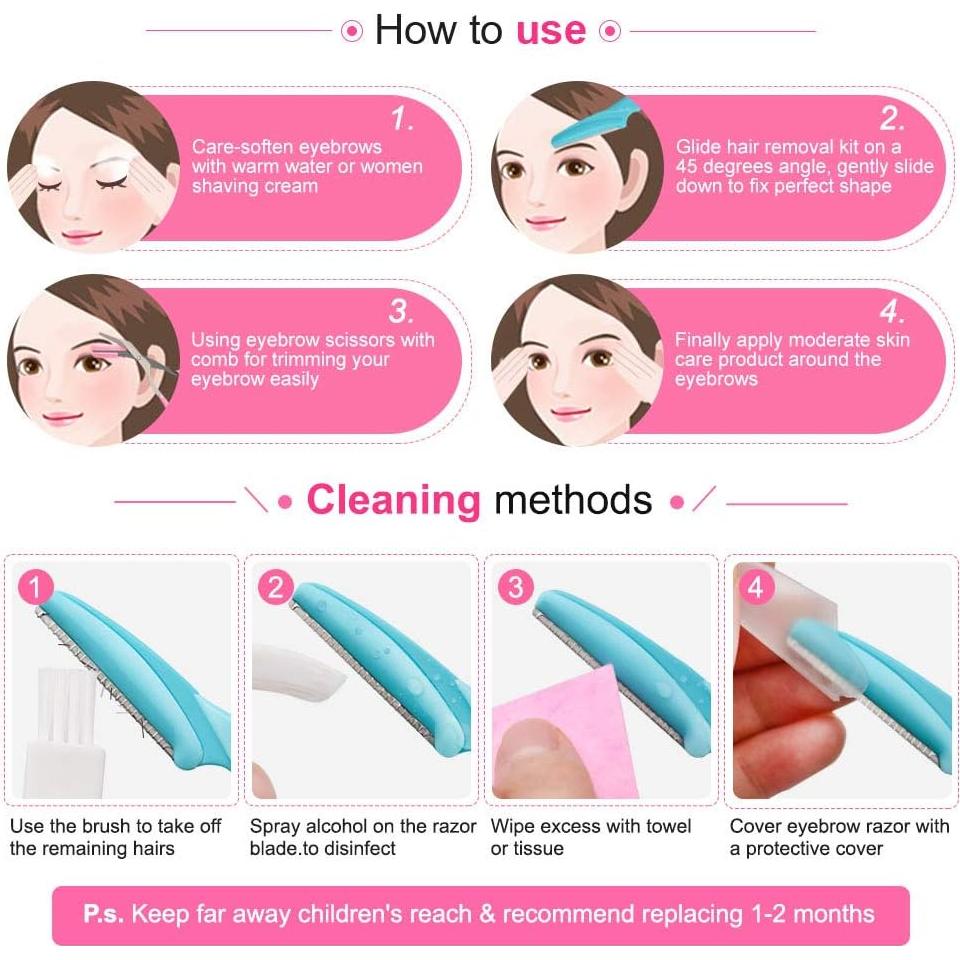 How to use

1.
Care-soften eyebrows with warm water or women shaving cream

2.
Glide hair removal kit on a 45 degrees angle, gently slide down to fix perfect shape

3.
Using eyebrow scissors with comb for trimming your eyebrow easily

4.
Finally apply moderate skin care product around the eyebrows

Cleaning methods

1
Use the brush to take off the remaining hairs

2
Spray alcohol on the razor blade.to disinfect

3
Wipe excess with towel or tissue

4
Cover eyebrow razor with a protective cover

P.s. Keep far away children's reach & recommend replacing 1-2 months