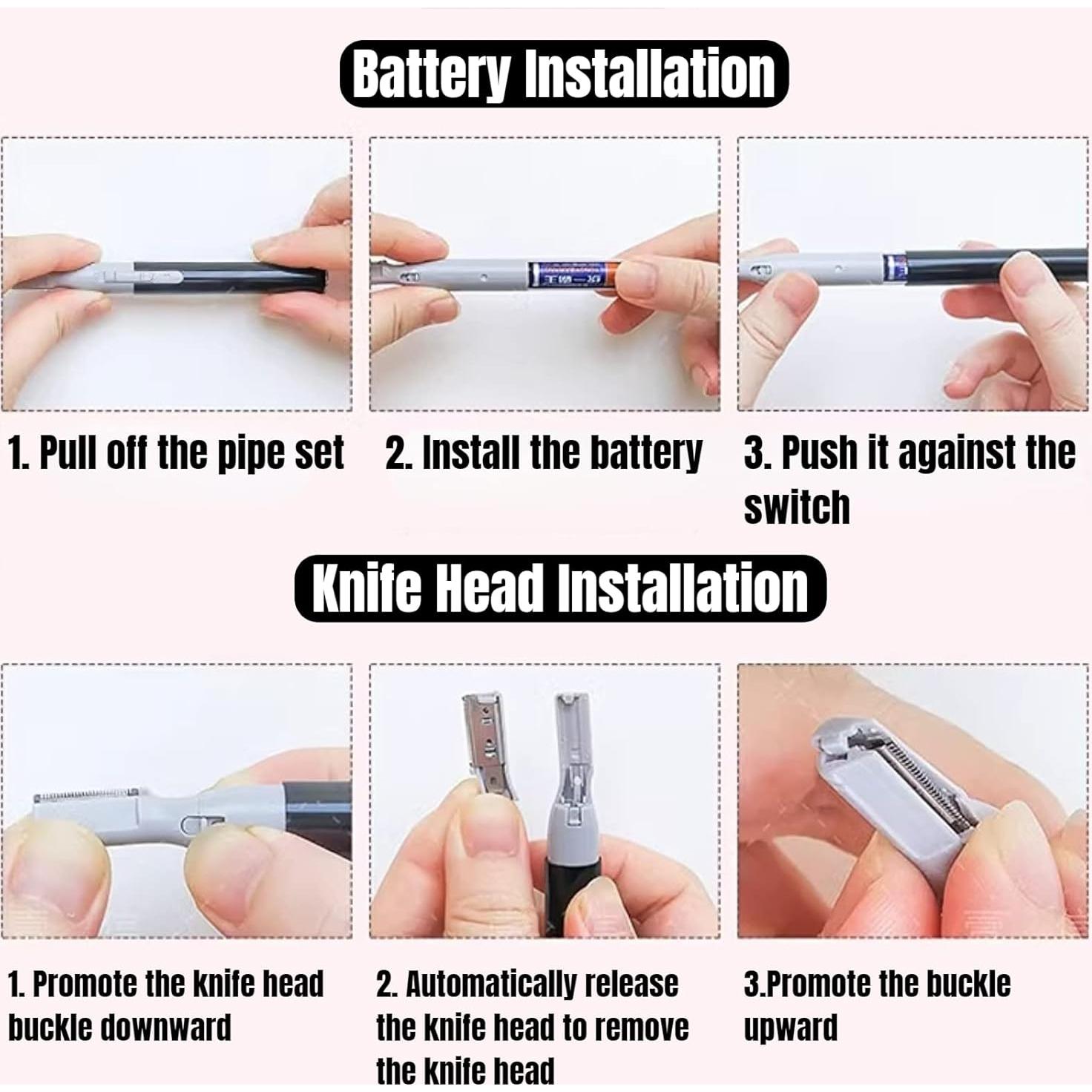 Battery Installation

1. Pull off the pipe set

2. Install the battery

3. Push it against the switch

Knife Head Installation

1. Promote the knife head buckle downward

2. Automatically release the knife head to remove the knife head

3.Promote the buckle upward