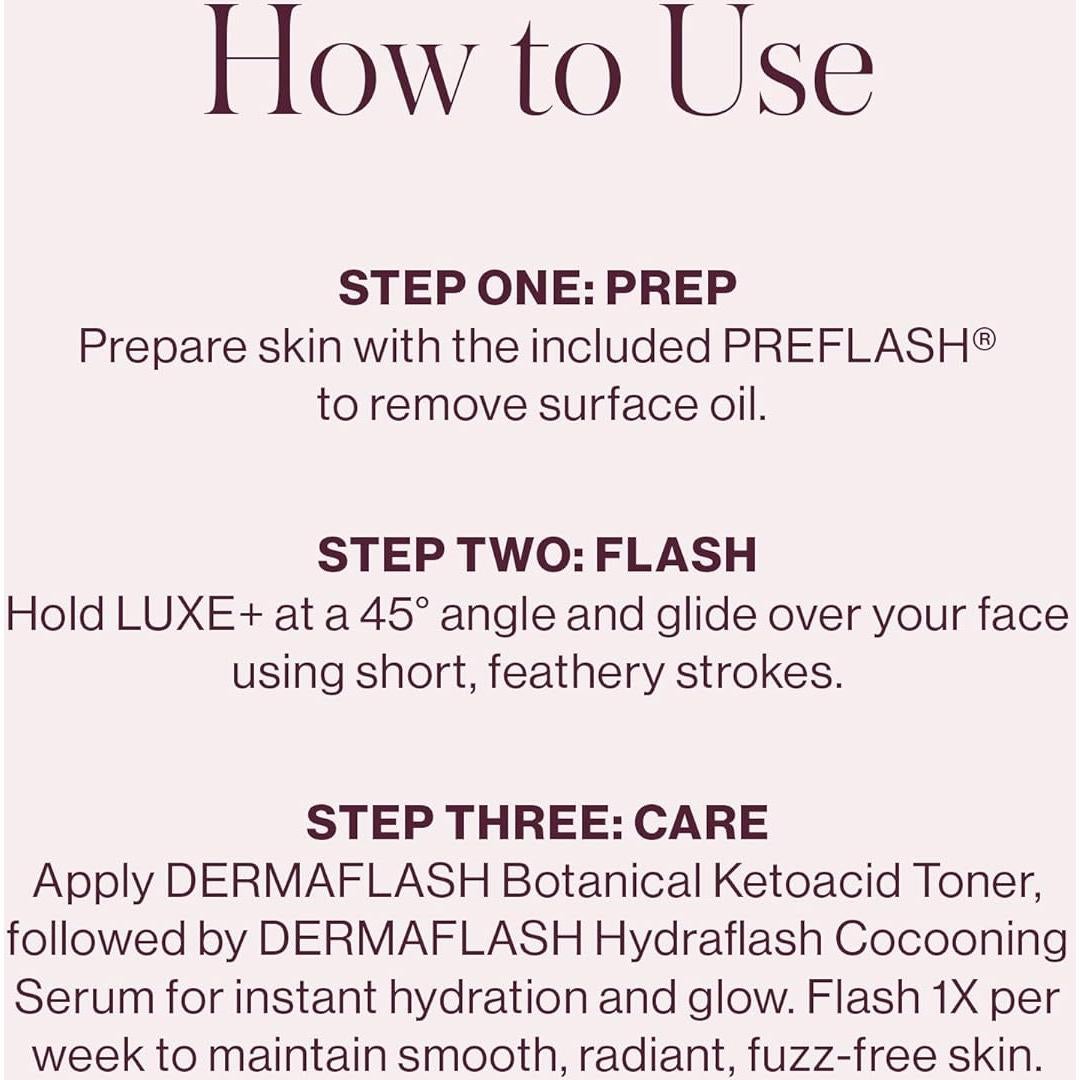 How to Use

STEP ONE: PREP
Prepare skin with the included PREFLASH® to remove surface oil.

STEP TWO: FLASH
Hold LUXE+ at a 45° angle and glide over your face using short, feathery strokes.

STEP THREE: CARE
Apply DERMAFLASH Botanical Ketoacid Toner, followed by DERMAFLASH Hydraflash Cocooning Serum for instant hydration and glow. Flash 1X per week to maintain smooth, radiant, fuzz-free skin.