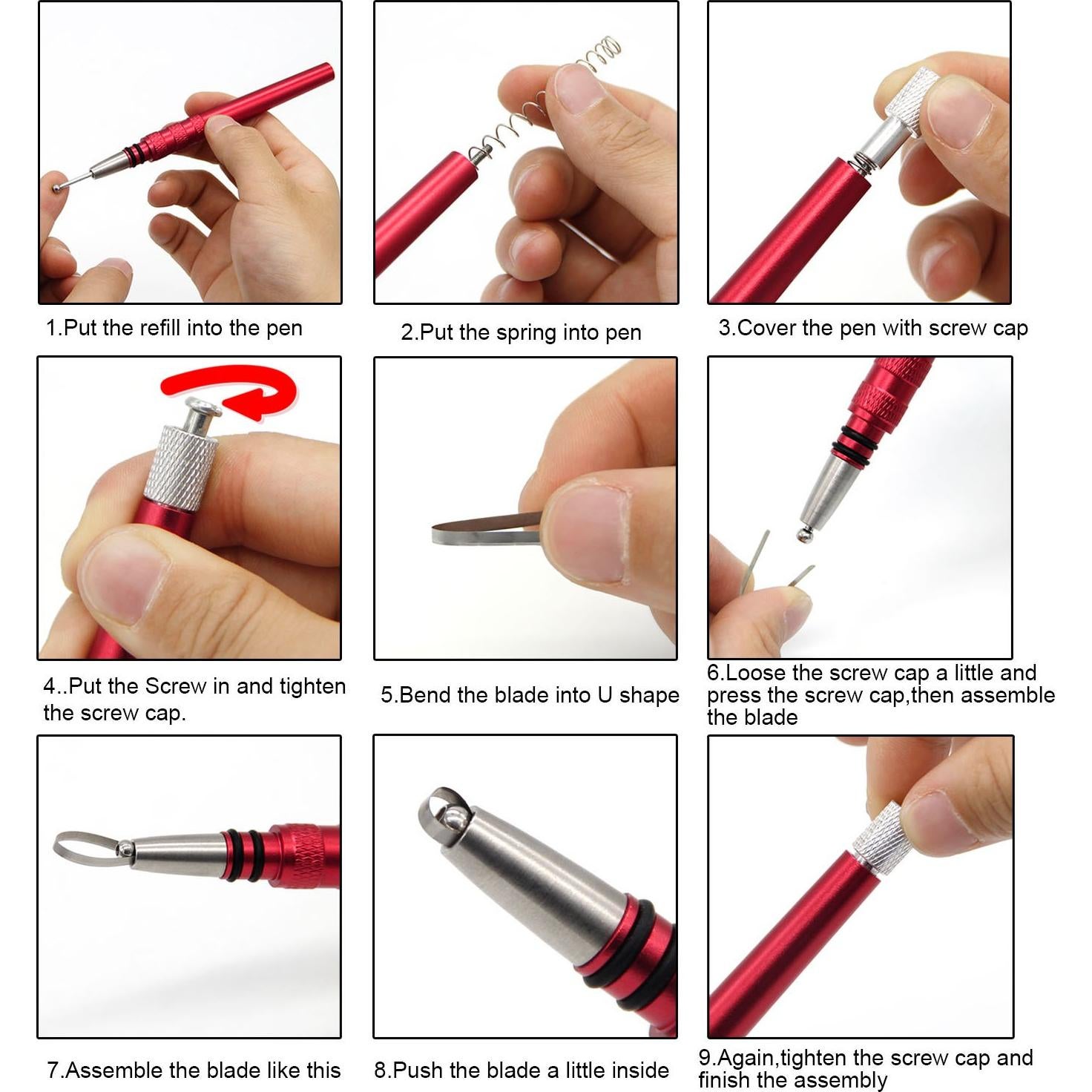 1.Put the refill into the pen

2.Put the spring into pen

3.Cover the pen with screw cap

4..Put the Screw in and tighten the screw cap.

5.Bend the blade into U shape

6.Loose the screw cap a little and press the screw cap,then assemble the blade

7.Assemble the blade like this

8.Push the blade a little inside

9.Again,tighten the screw cap and finish the assembly