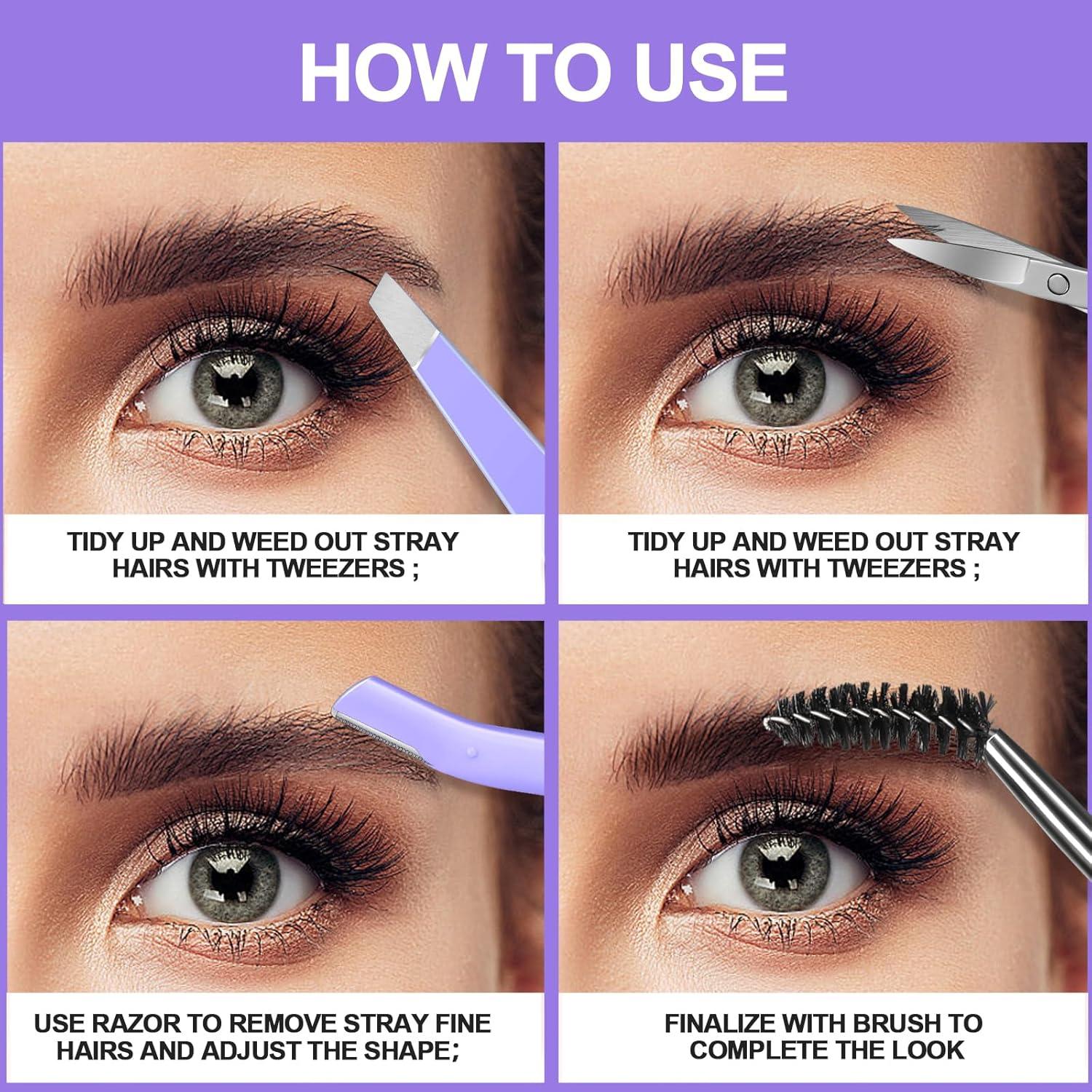 HOW TO USE

TIDY UP AND WEED OUT STRAY HAIRS WITH TWEEZERS ;

TIDY UP AND WEED OUT STRAY HAIRS WITH TWEEZERS ;

USE RAZOR TO REMOVE STRAY FINE HAIRS AND ADJUST THE SHAPE;

FINALIZE WITH BRUSH TO COMPLETE THE LOOK