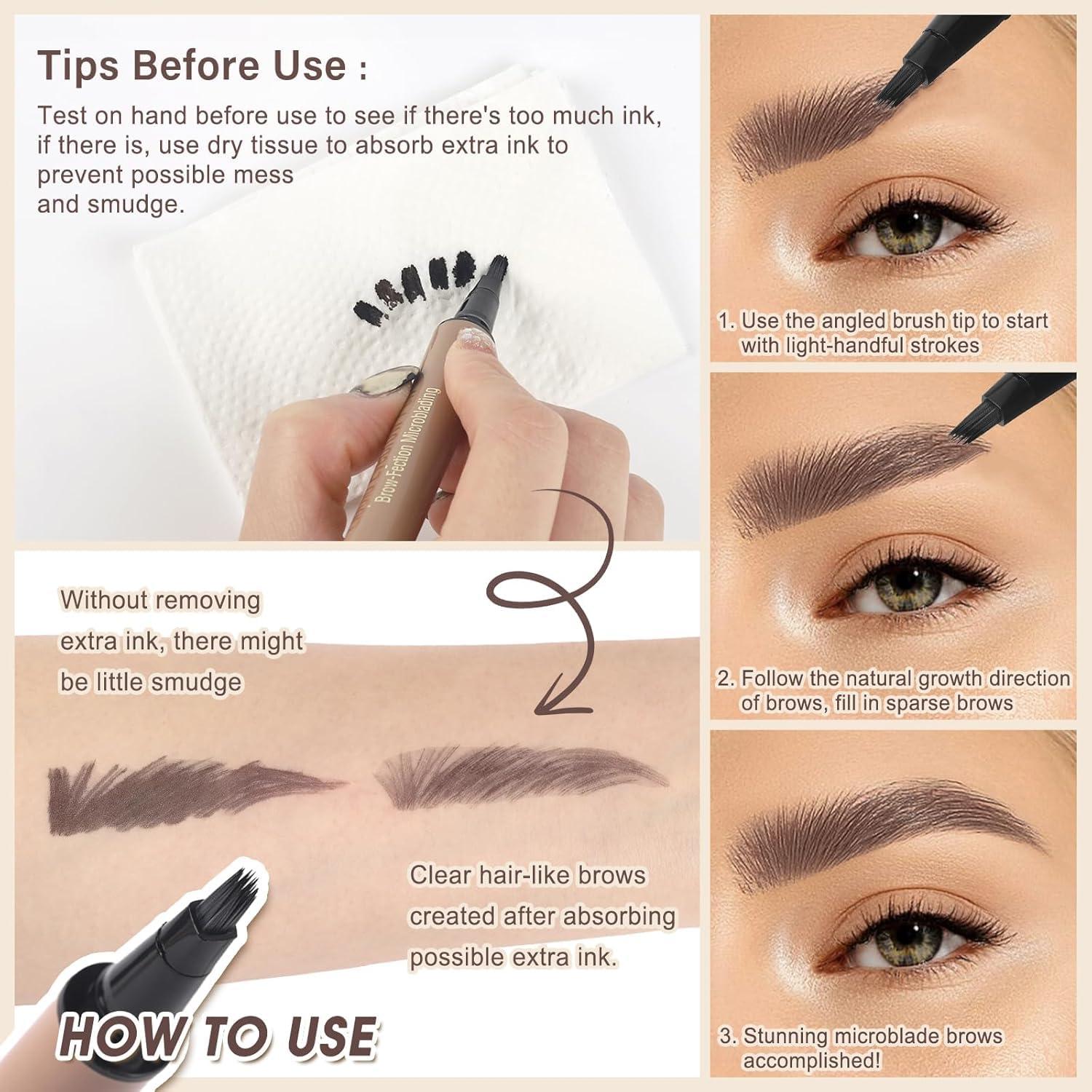 Tips Before Use :

Test on hand before use to see if there's too much ink, if there is, use dry tissue to absorb extra ink to prevent possible mess and smudge.

Brow-Fection Microblading

Without removing extra ink, there might be little smudge

Clear hair-like brows created after absorbing possible extra ink.

HOW TO USE

1. Use the angled brush tip to start with light-handful strokes

2. Follow the natural growth direction of brows, fill in sparse brows

3. Stunning microblade brows accomplished!