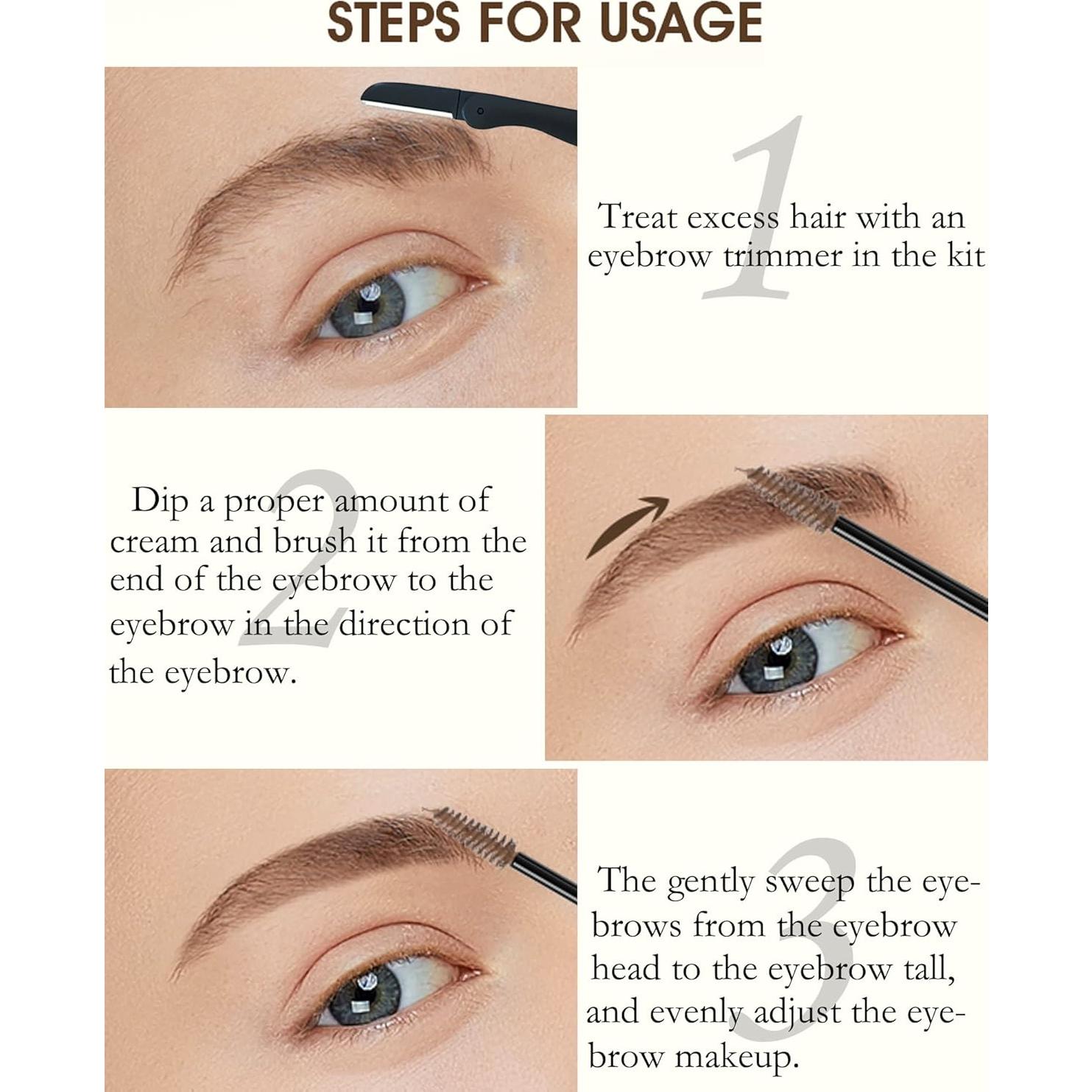 STEPS FOR USAGE

1

Treat excess hair with an eyebrow trimmer in the kit

2

Dip a proper amount of cream and brush it from the end of the eyebrow to the eyebrow in the direction of the eyebrow.

3

The gently sweep the eyebrows from the eyebrow head to the eyebrow tall, and evenly adjust the eyebrow makeup.