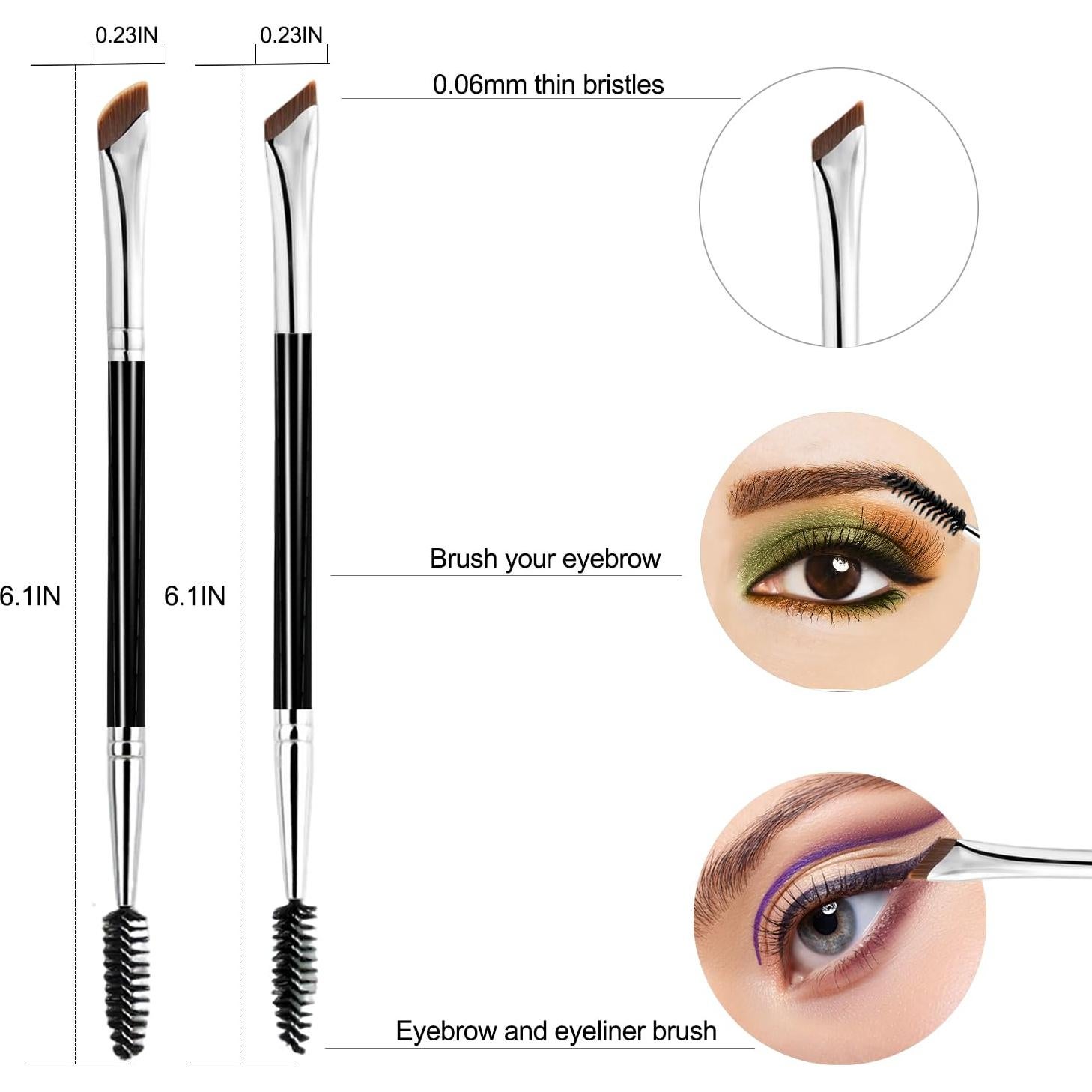 0.23IN

0.23IN

0.06mm thin bristles

6.1IN

6.1IN

Brush your eyebrow

Eyebrow and eyeliner brush