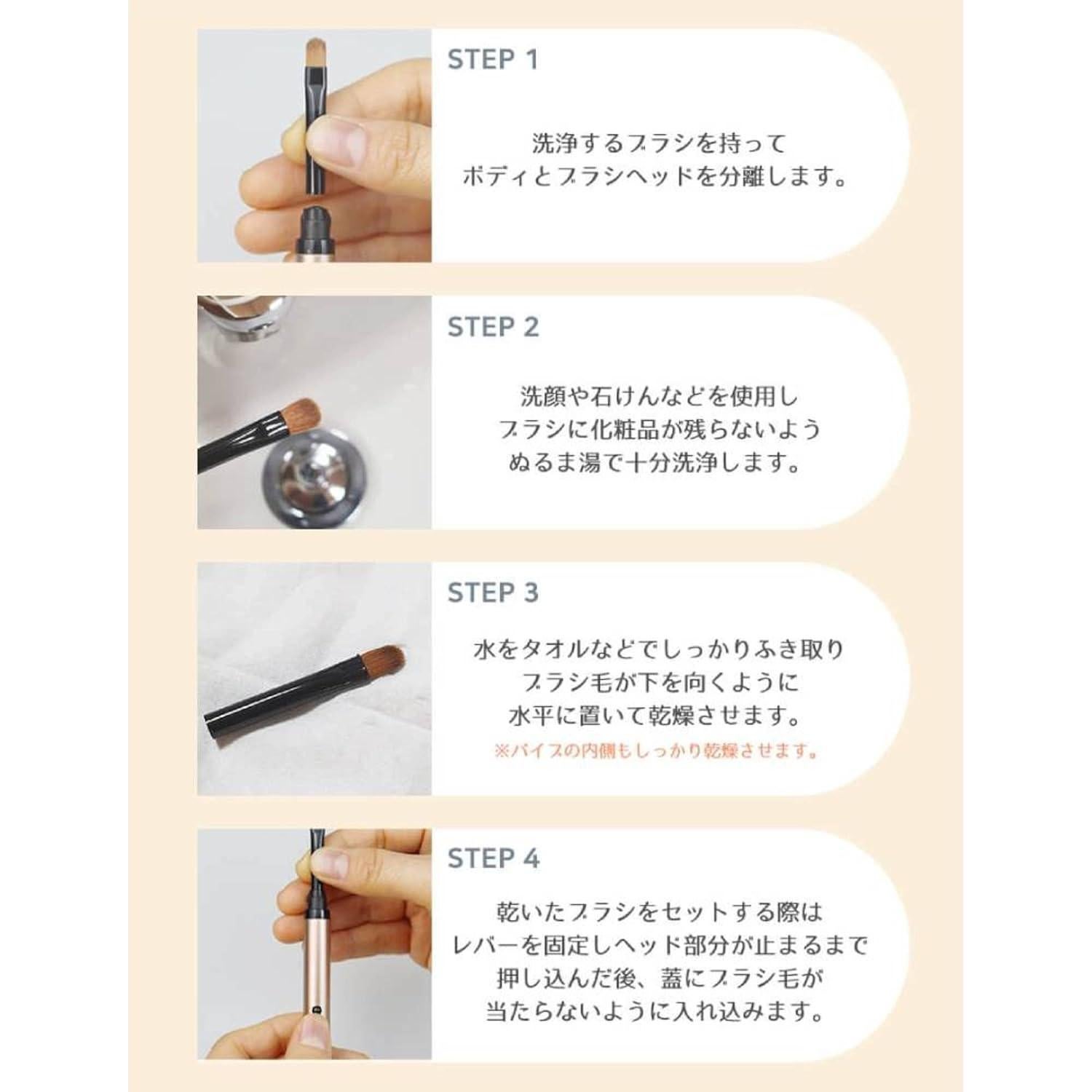 STEP 1

洗浄するブラシを持って
ボディとブラシヘッドを分離します。

STEP 2

洗顔や石けんなどを使用し
ブラシに化粧品が残らないよう
ぬるま湯で十分洗浄します。

STEP 3

水をタオルなどでしっかりふき取り
ブラシ毛が下を向くように
水平に置いて乾燥させます。
※パイプの内側もしっかり乾燥させます。

STEP 4

乾いたブラシをセットする際は
レバーを固定しヘッド部分が止まるまで
押し込んだ後、蓋にブラシ毛が
当たらないように入れ込みます。