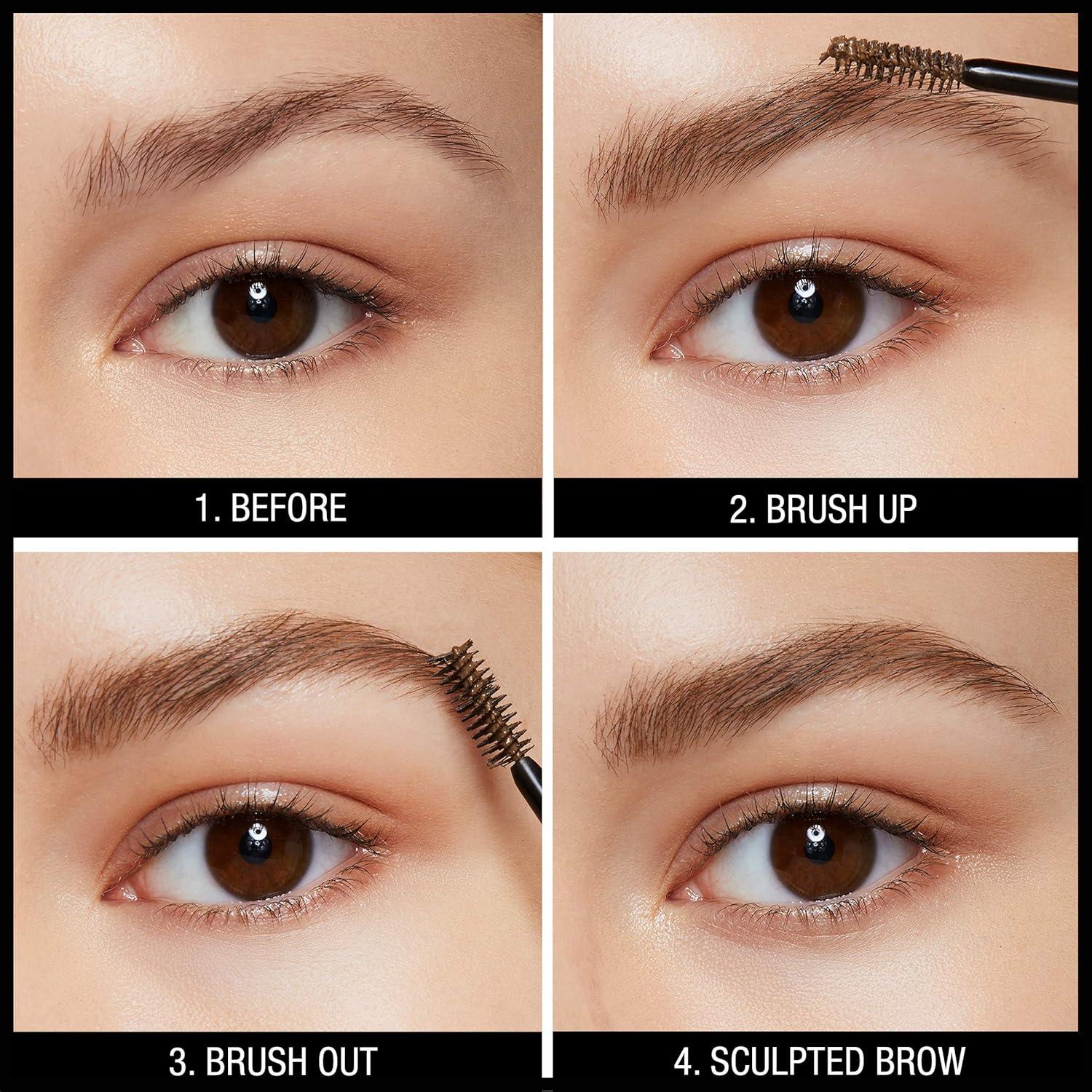 1. BEFORE

2. BRUSH UP

3. BRUSH OUT

4. SCULPTED BROW