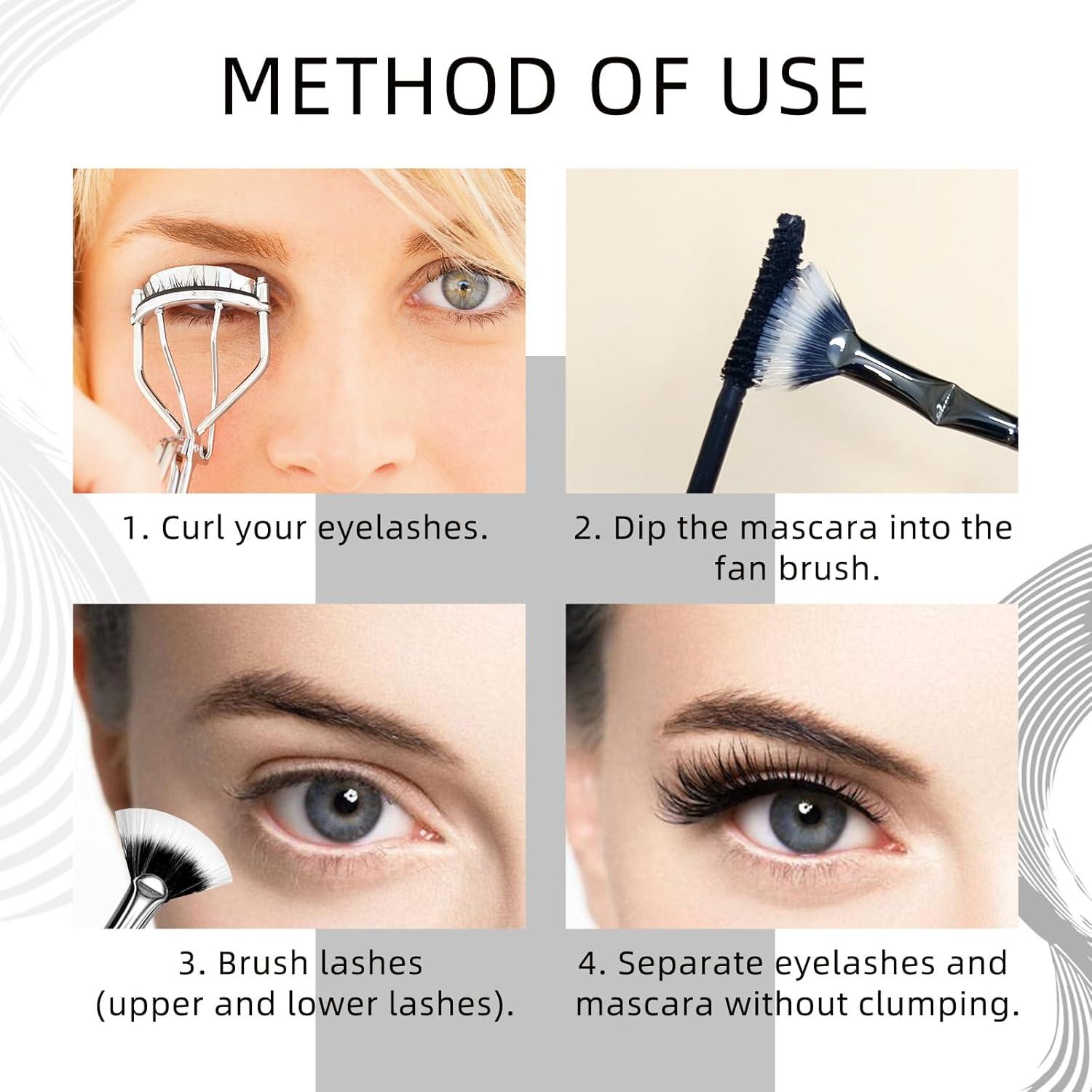 METHOD OF USE

1. Curl your eyelashes.

2. Dip the mascara into the fan brush.

3. Brush lashes (upper and lower lashes).

4. Separate eyelashes and mascara without clumping.