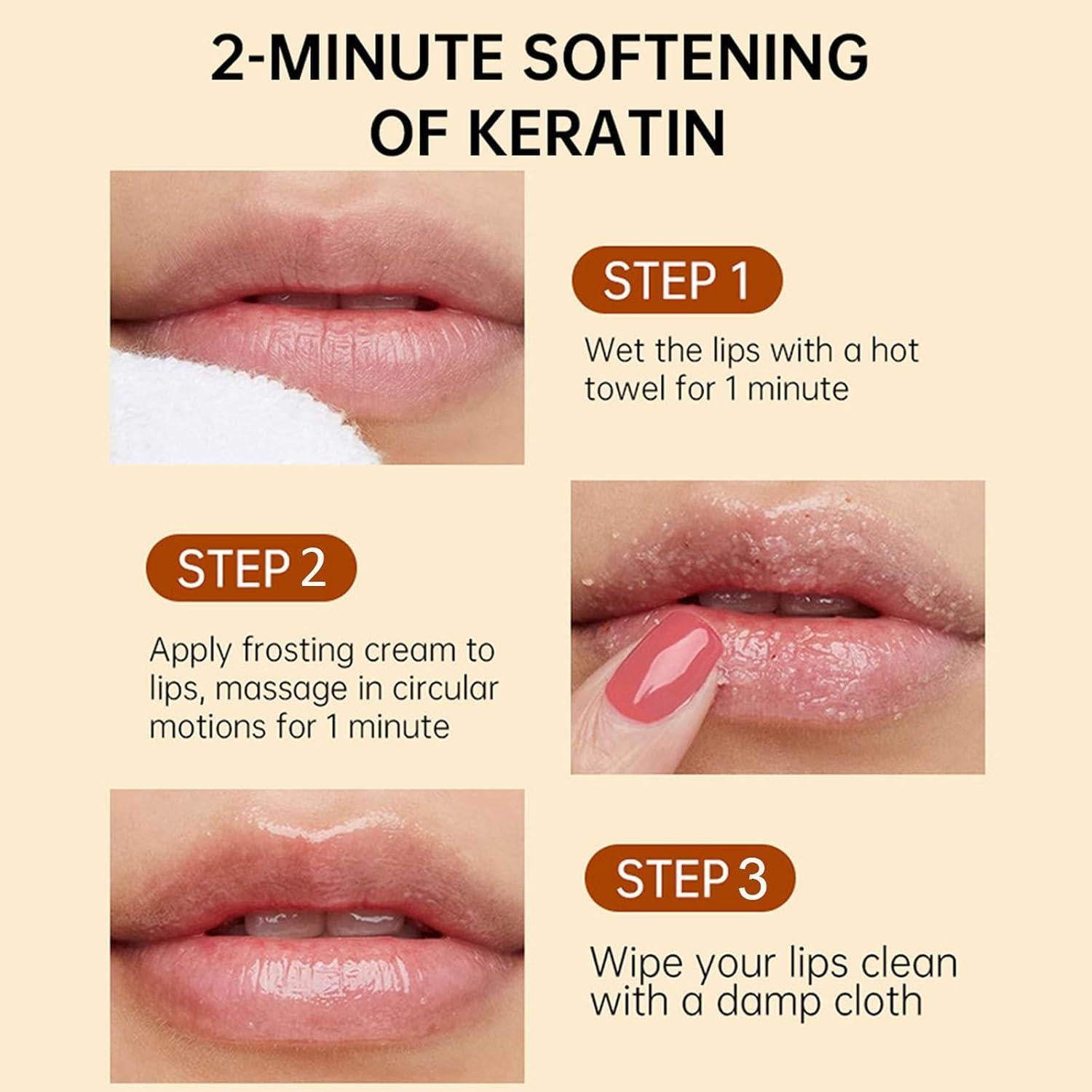 2-MINUTE SOFTENING OF KERATIN

STEP 1

Wet the lips with a hot towel for 1 minute

STEP 2

Apply frosting cream to lips, massage in circular motions for 1 minute

STEP 3

Wipe your lips clean with a damp cloth