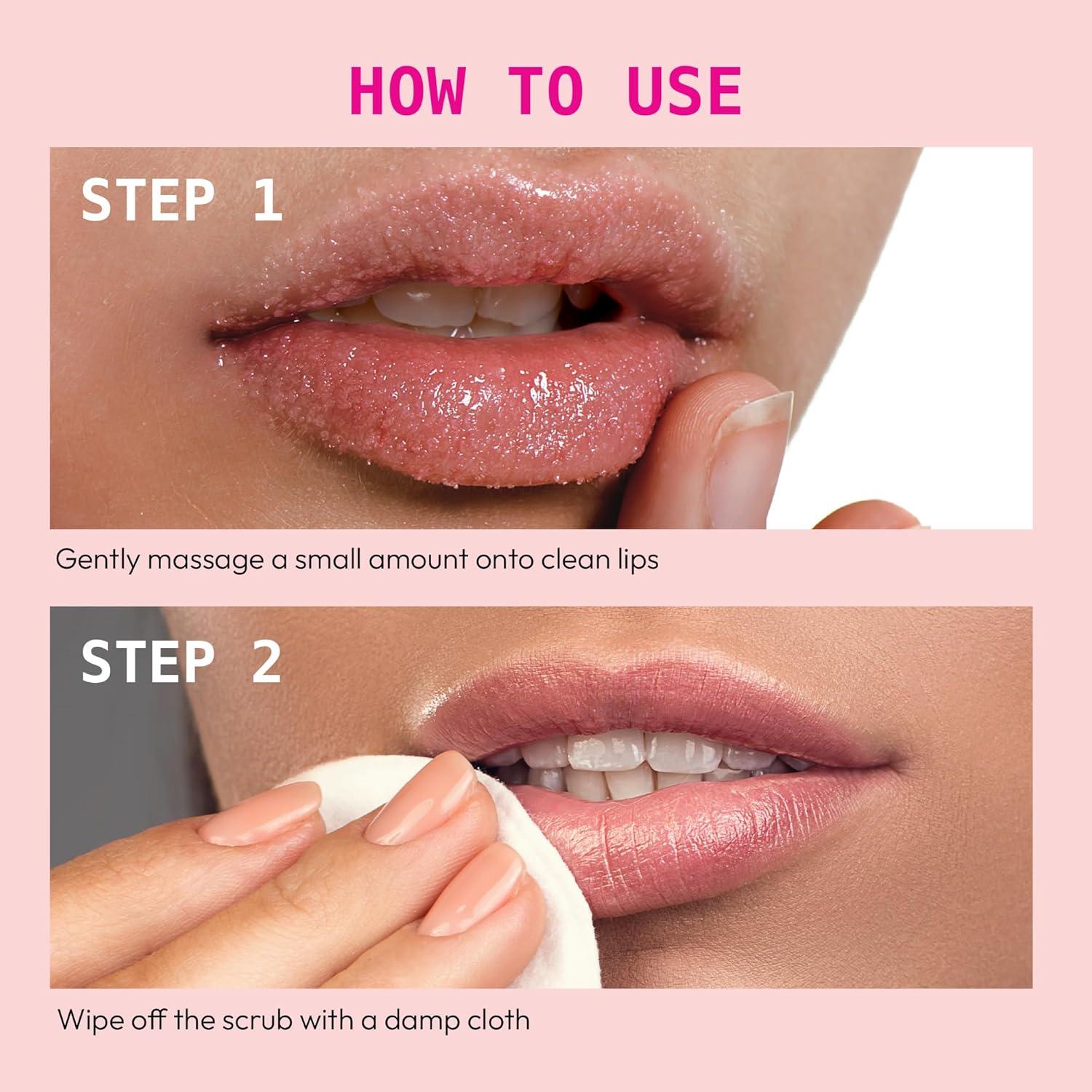 HOW TO USE

STEP 1

Gently massage a small amount onto clean lips

STEP 2

Wipe off the scrub with a damp cloth