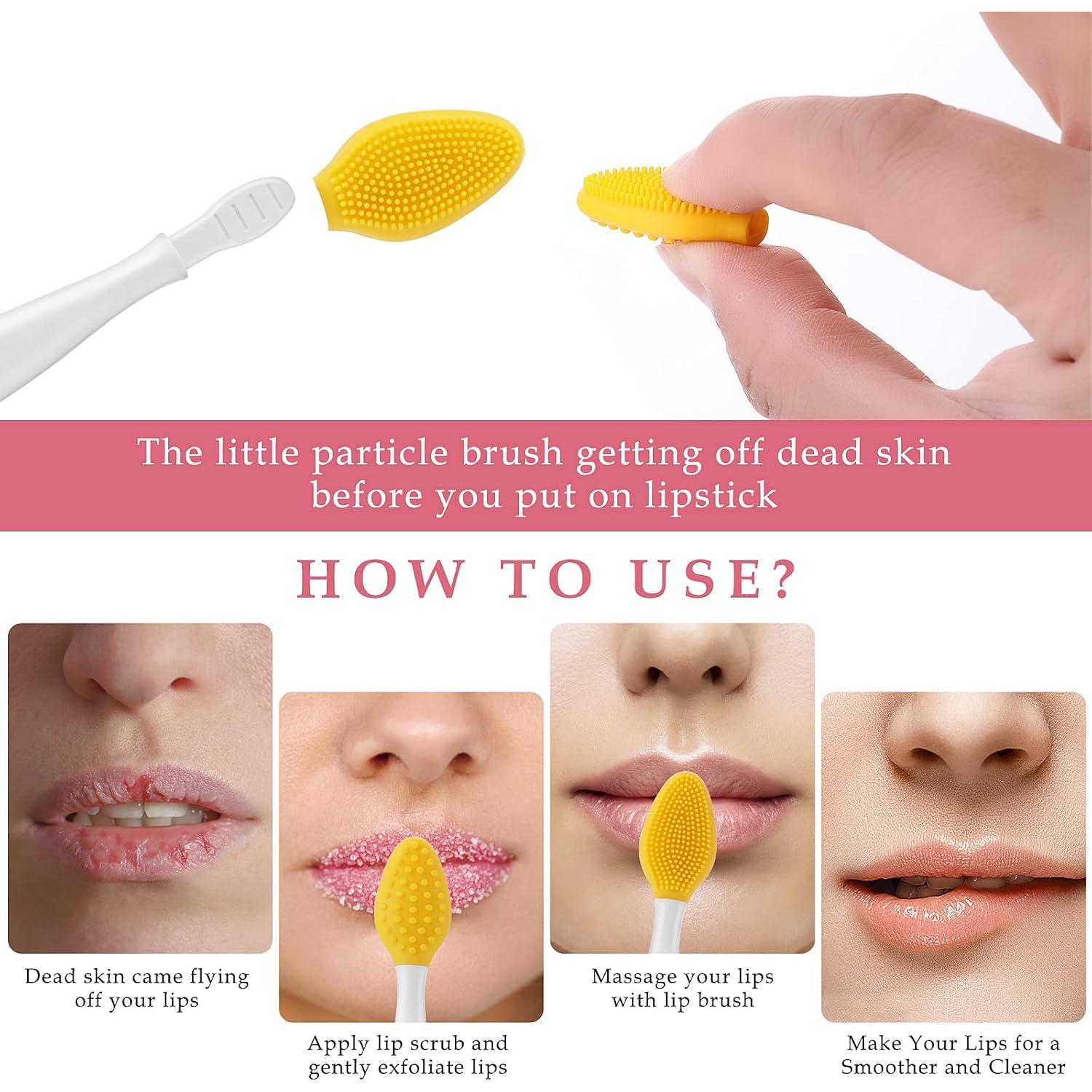 The little particle brush getting off dead skin before you put on lipstick

HOW TO USE?

Dead skin came flying off your lips

Apply lip scrub and gently exfoliate lips

Massage your lips with lip brush

Make Your Lips for a Smoother and Cleaner