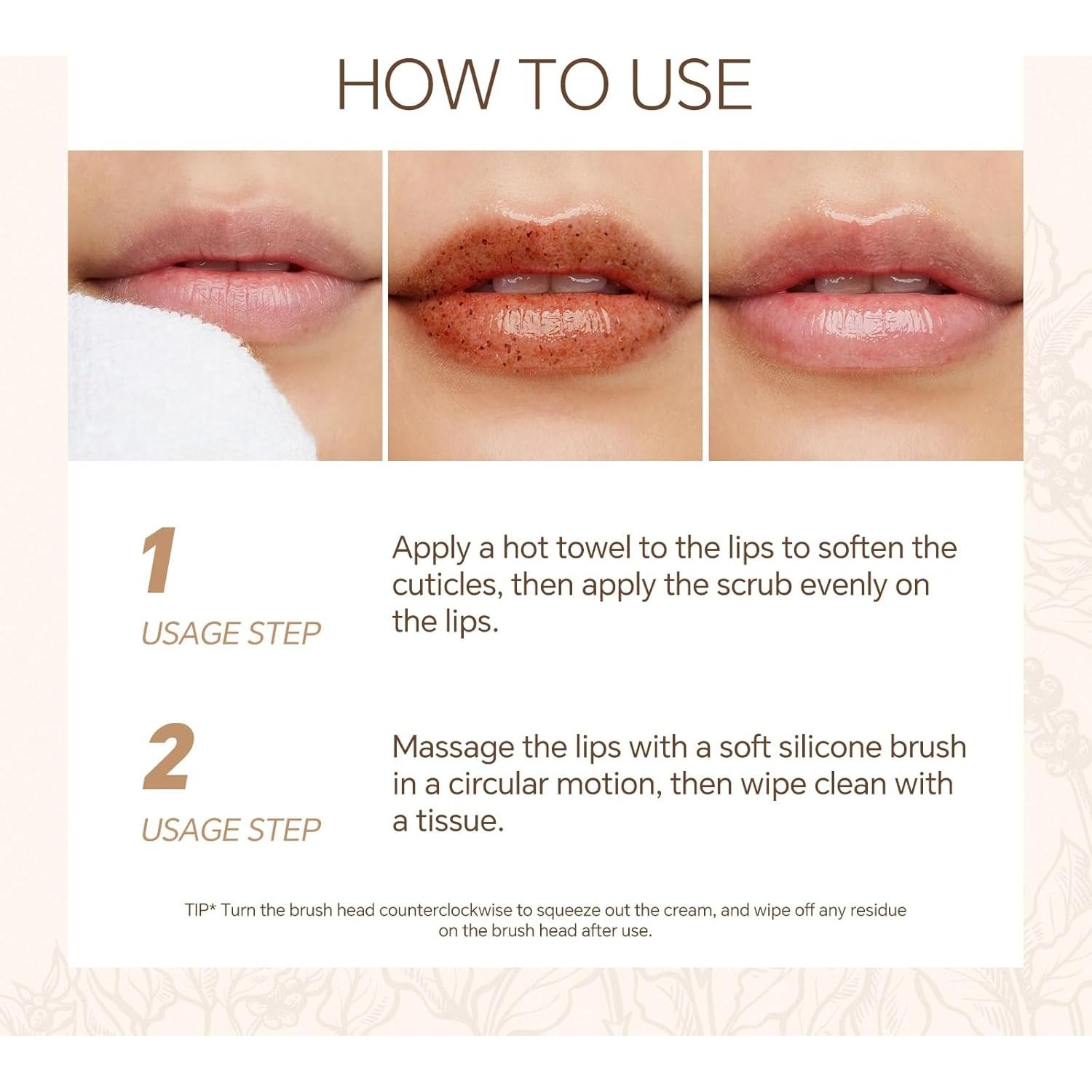 HOW TO USE

1
USAGE STEP

Apply a hot towel to the lips to soften the cuticles, then apply the scrub evenly on the lips.

2
USAGE STEP

Massage the lips with a soft silicone brush in a circular motion, then wipe clean with a tissue.

TIP* Turn the brush head counterclockwise to squeeze out the cream, and wipe off any residue on the brush head after use.