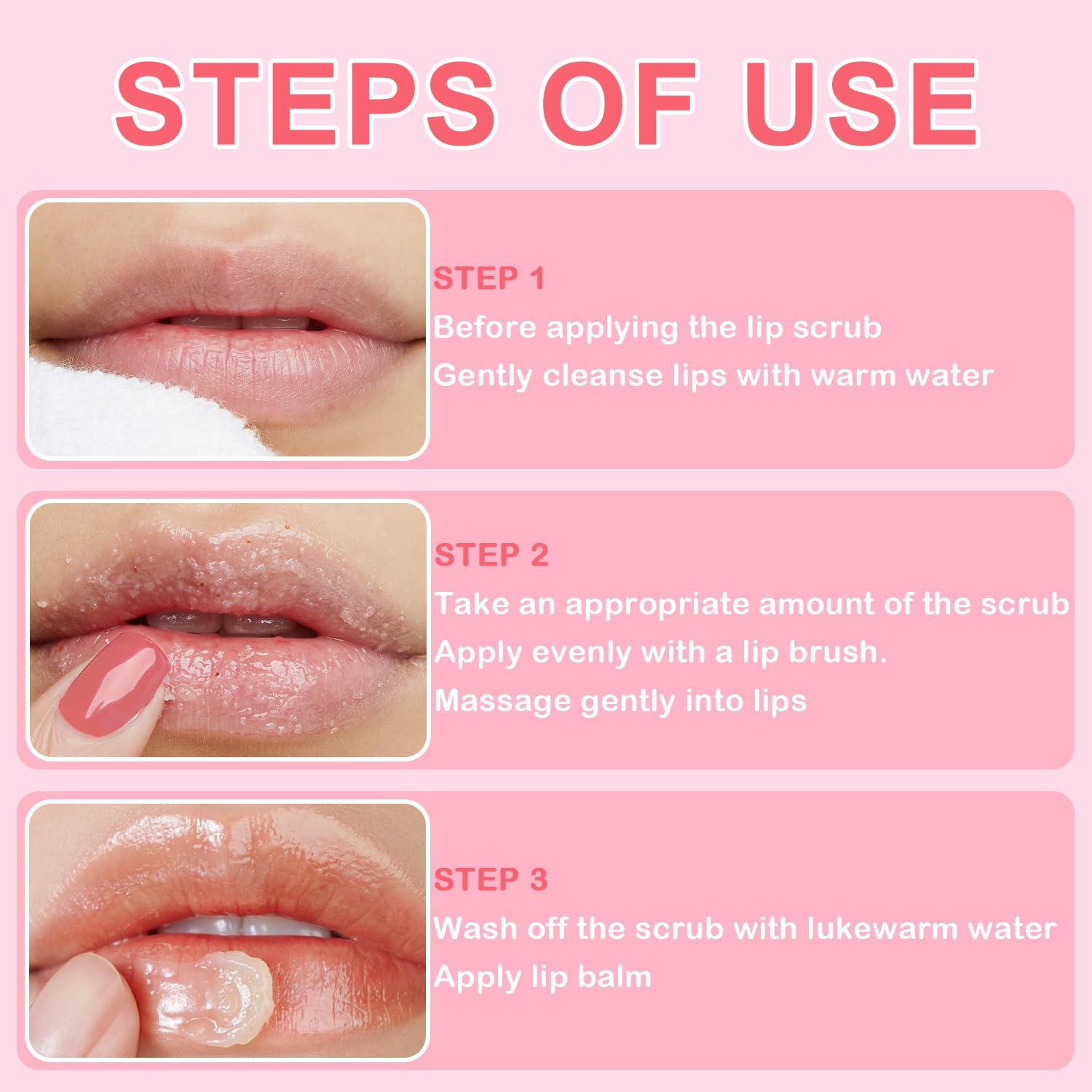 STEPS OF USE

STEP 1
Before applying the lip scrub
Gently cleanse lips with warm water

STEP 2
Take an appropriate amount of the scrub
Apply evenly with a lip brush.
Massage gently into lips

STEP 3
Wash off the scrub with lukewarm water
Apply lip balm