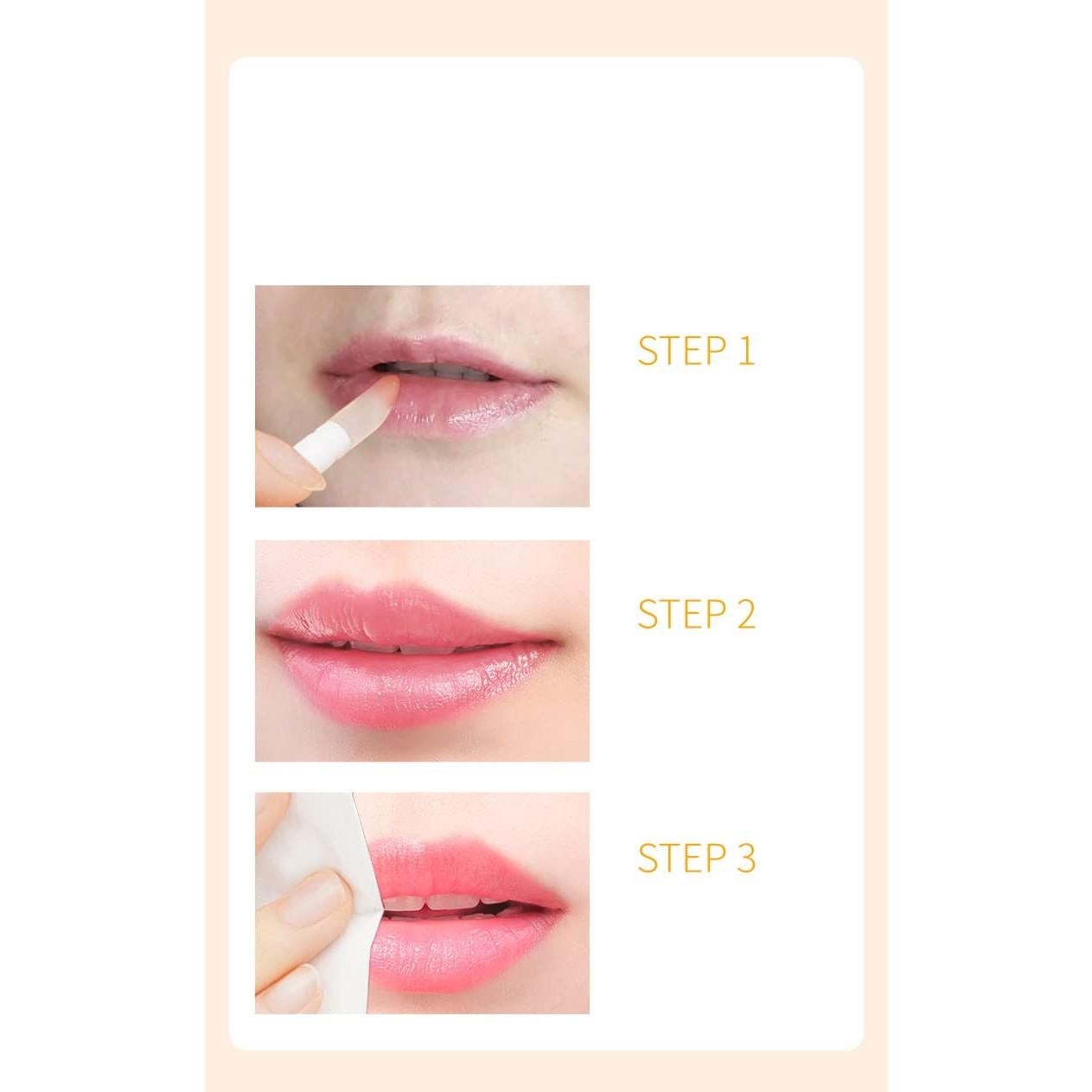 STEP 1

STEP 2

STEP 3