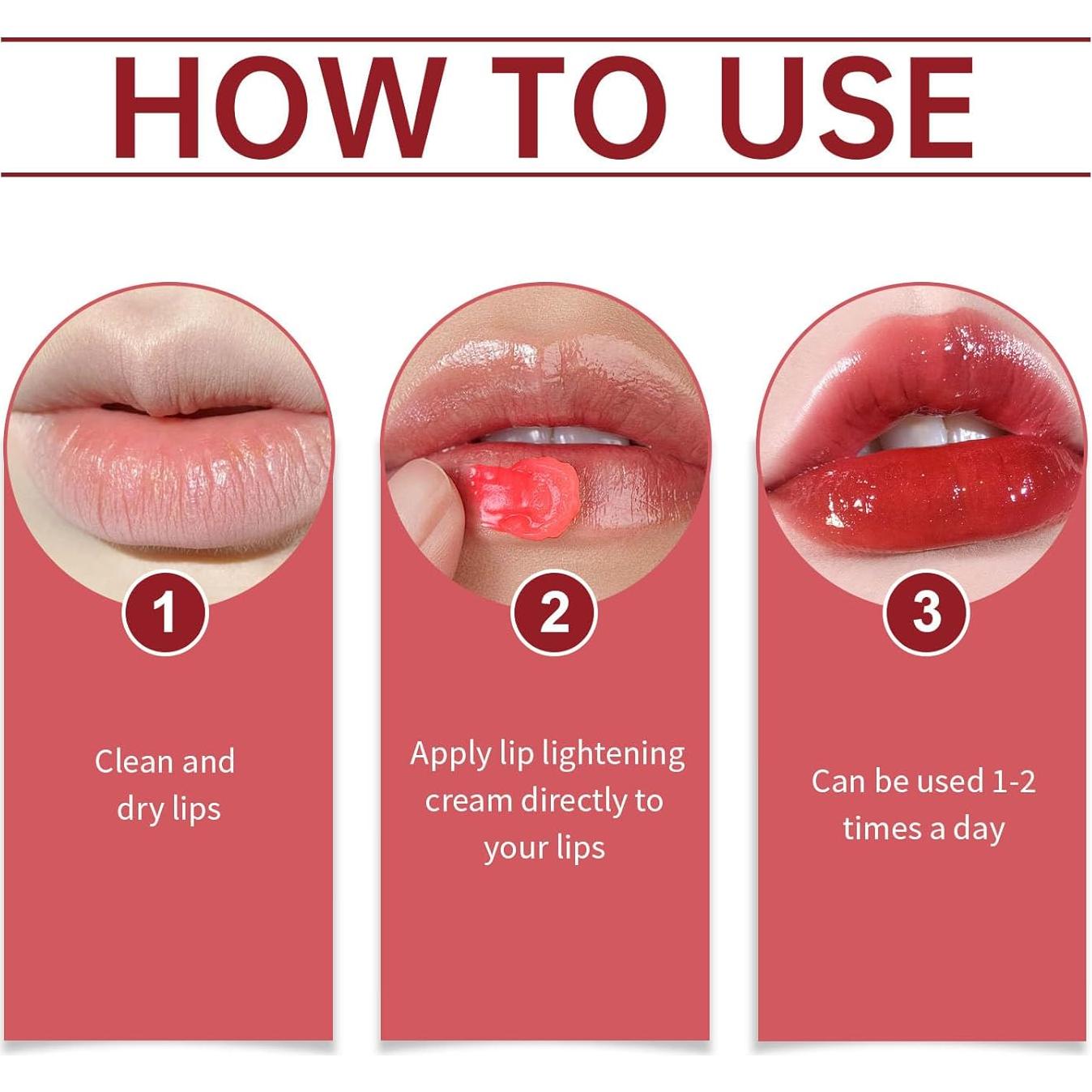 HOW TO USE

1

Clean and dry lips

2

Apply lip lightening cream directly to your lips

3

Can be used 1-2 times a day