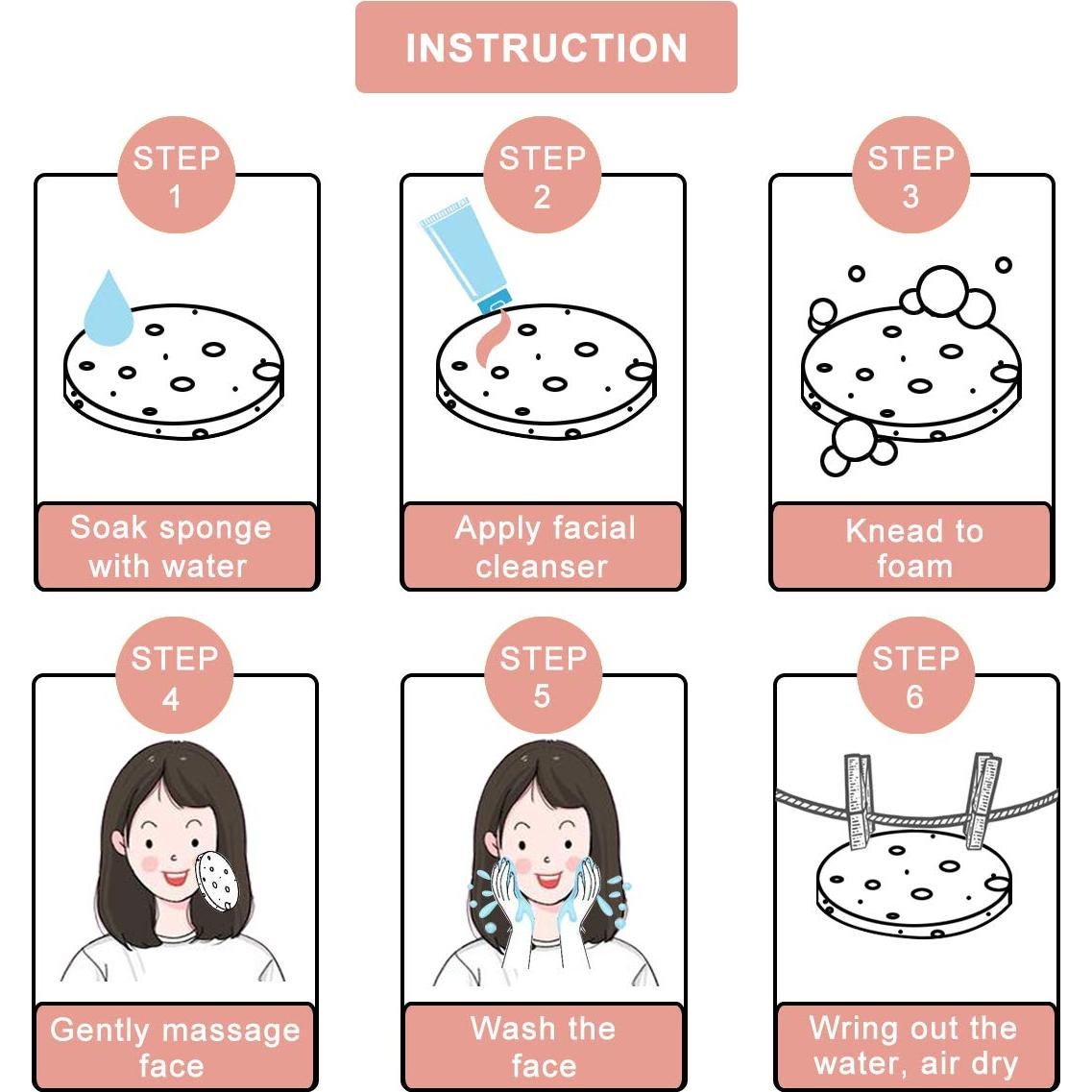 INSTRUCTION

STEP 1

Soak sponge with water

STEP 2

Apply facial cleanser

STEP 3

Knead to foam

STEP 4

Gently massage face

STEP 5

Wash the face

STEP 6

Wring out the water, air dry