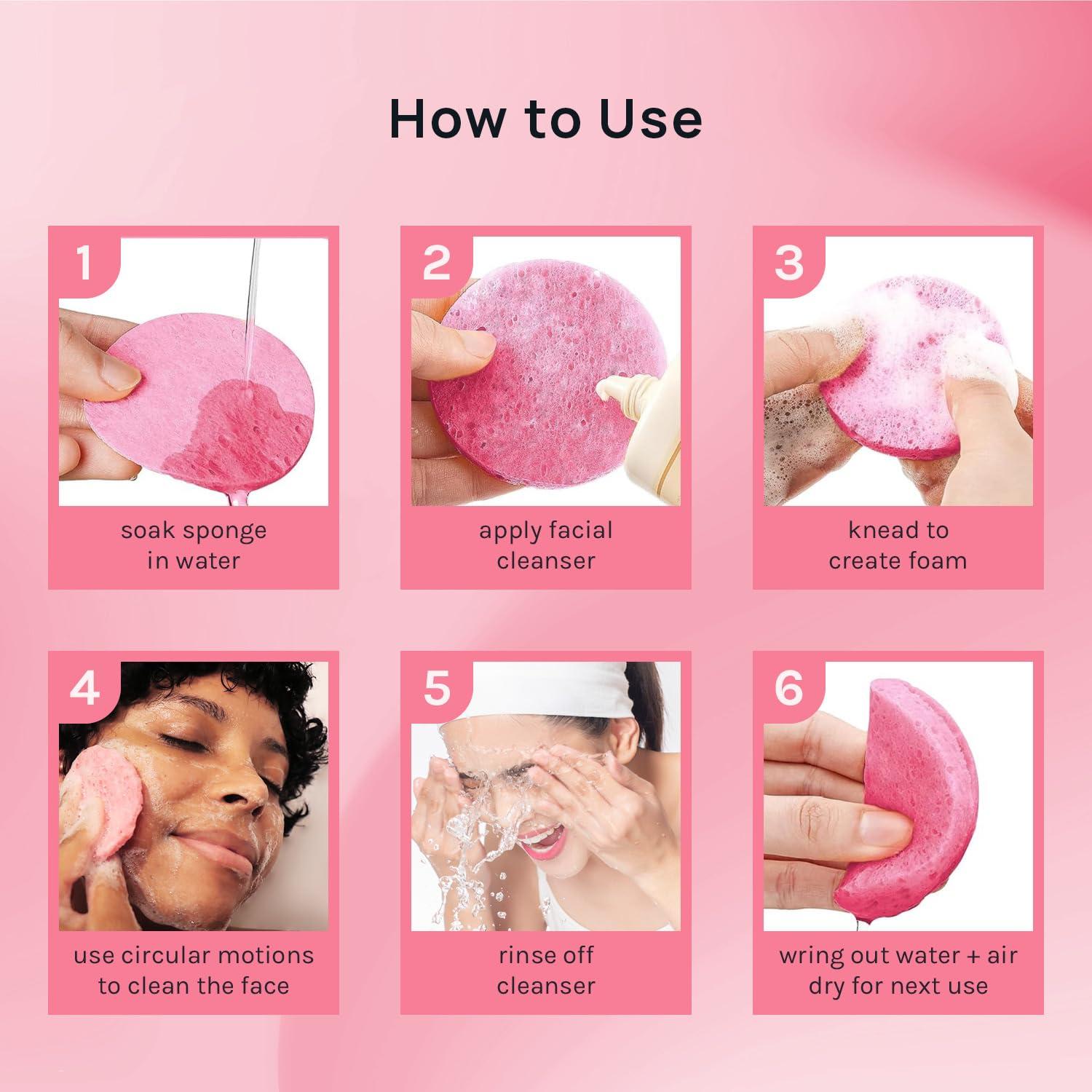 How to Use

1

soak sponge in water

2

apply facial cleanser

3

knead to create foam

4

use circular motions to clean the face

5

rinse off cleanser

6

wring out water + air dry for next use