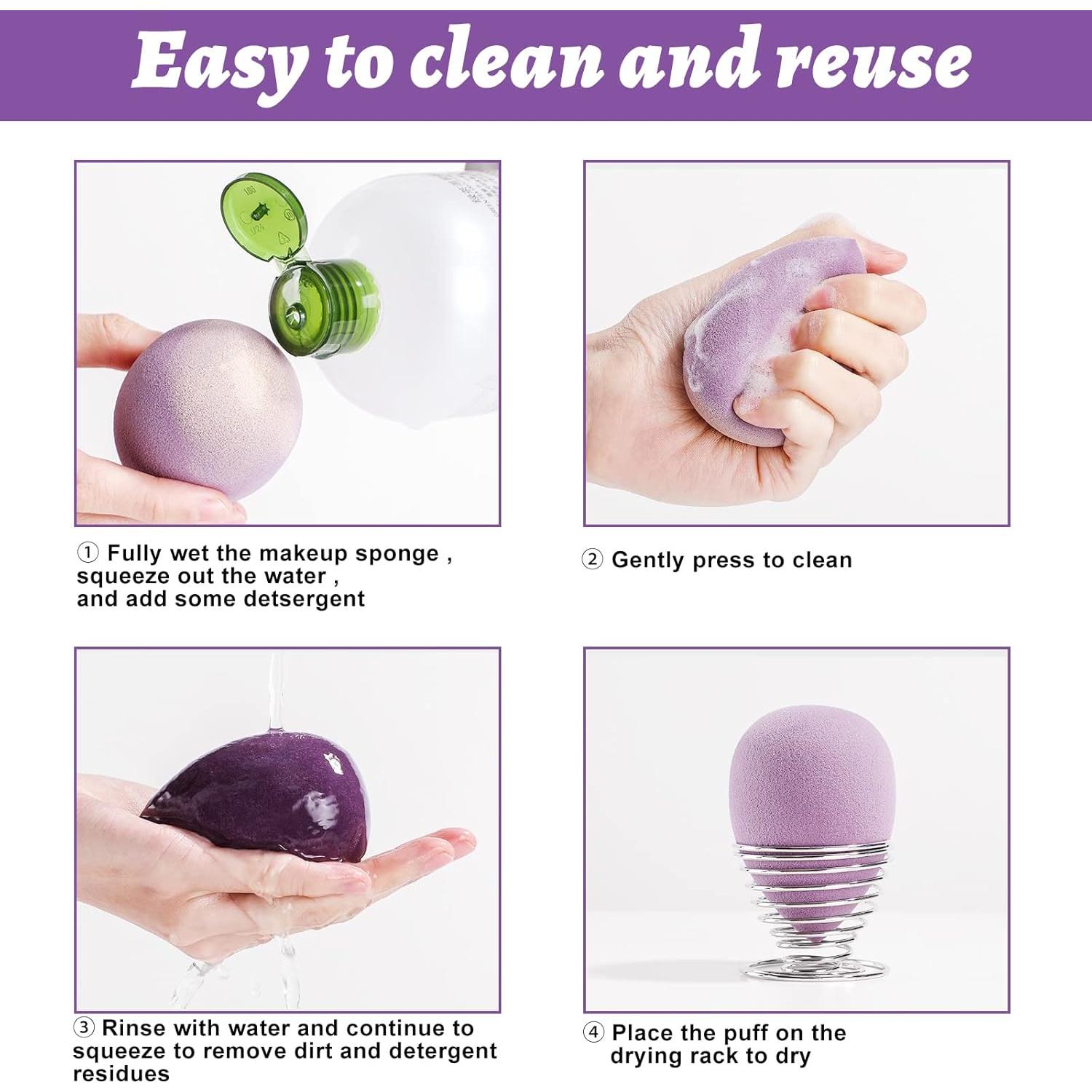 Easy to clean and reuse

① Fully wet the makeup sponge , squeeze out the water , and add some detsergent

② Gently press to clean

③ Rinse with water and continue to squeeze to remove dirt and detergent residues

④ Place the puff on the drying rack to dry