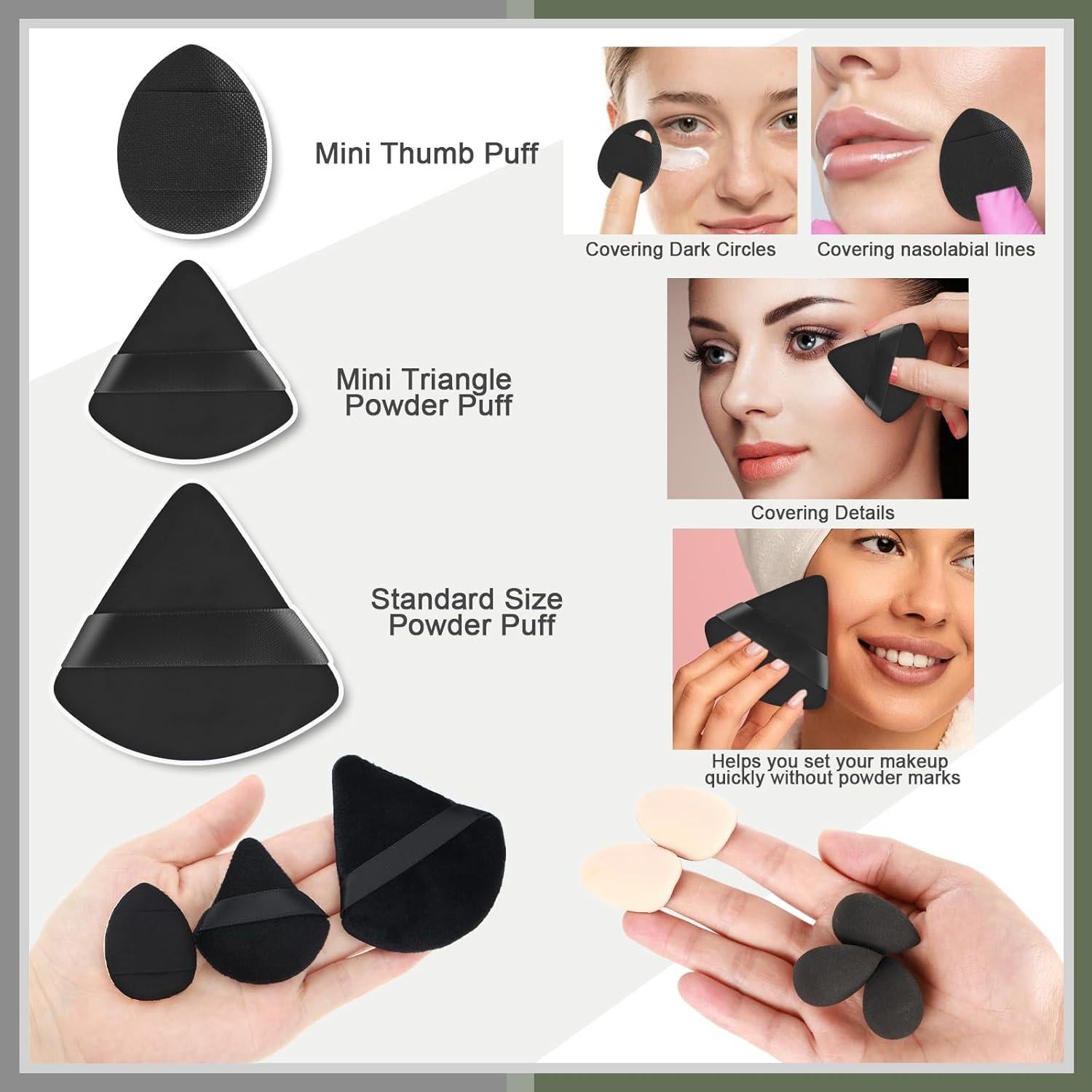 Mini Thumb Puff

Covering Dark Circles

Covering nasolabial lines

Mini Triangle Powder Puff

Covering Details

Standard Size Powder Puff

Helps you set your makeup quickly without powder marks